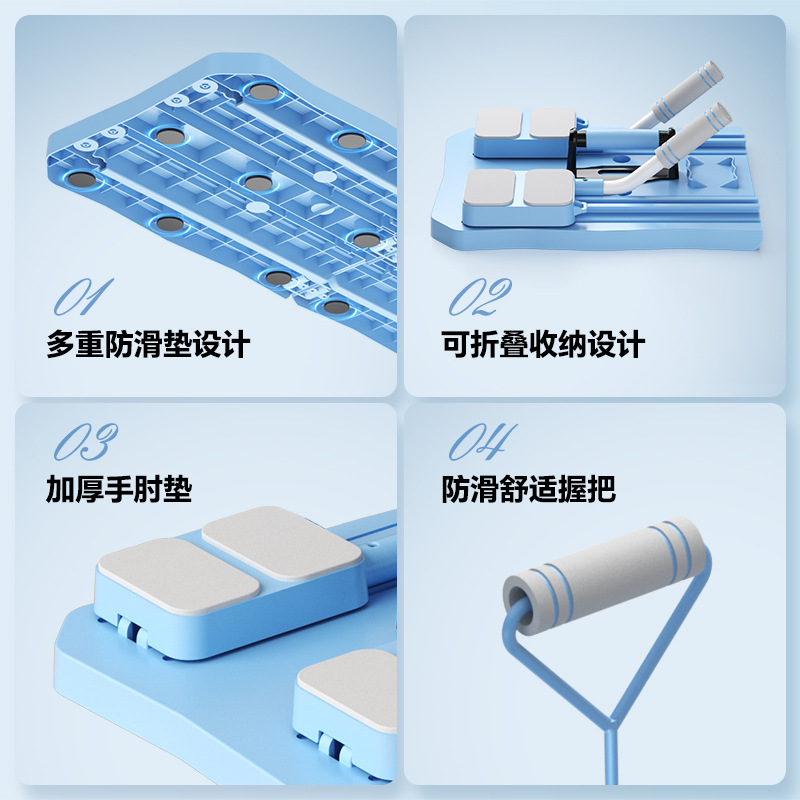 01
多重防滑垫设计

02
可折叠收纳设计

03
加厚手肘垫

04
防滑舒适握把