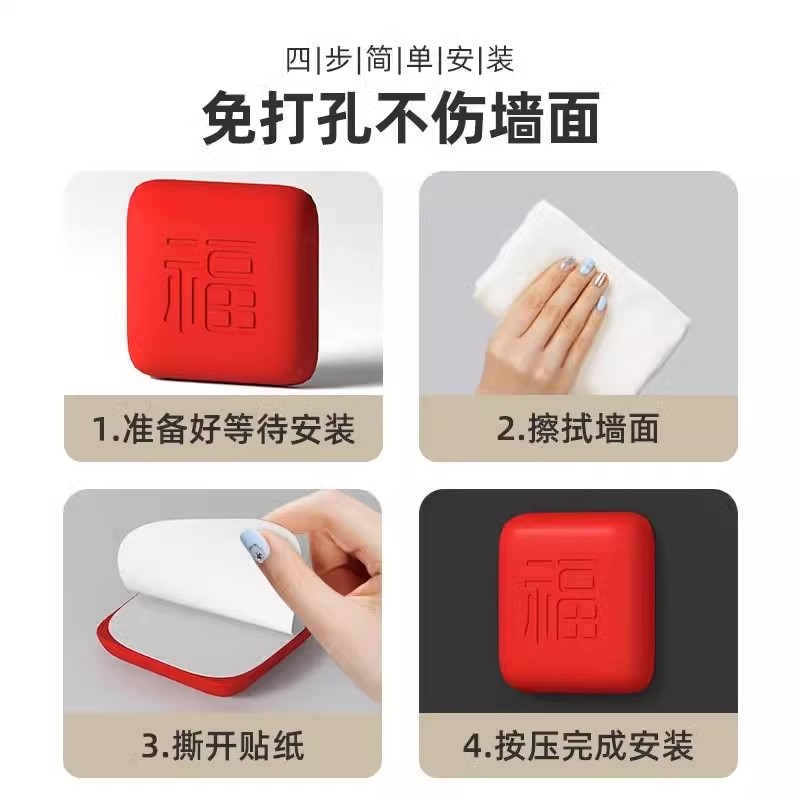 四|步|简|单|安|装
免打孔不伤墙面

福

1.准备好等待安装

2.擦拭墙面

3.撕开贴纸

福

4.按压完成安装