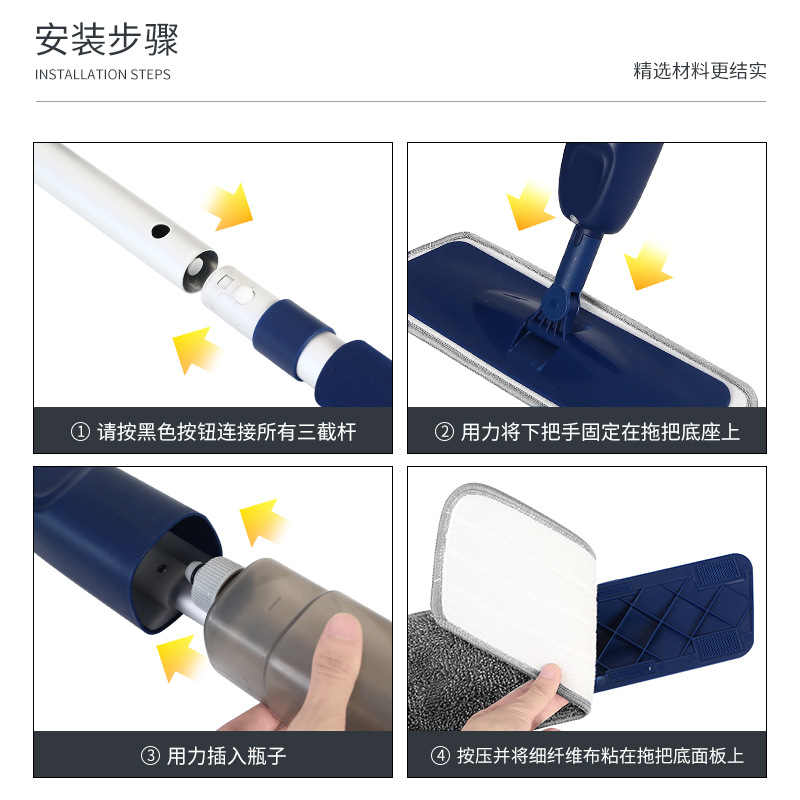 安装步骤
INSTALLATION STEPS

精选材料更结实

① 请按黑色按钮连接所有三截杆

② 用力将下把手固定在拖把底座上

③ 用力插入瓶子

④ 按压并将细纤维布粘在拖把底面板上