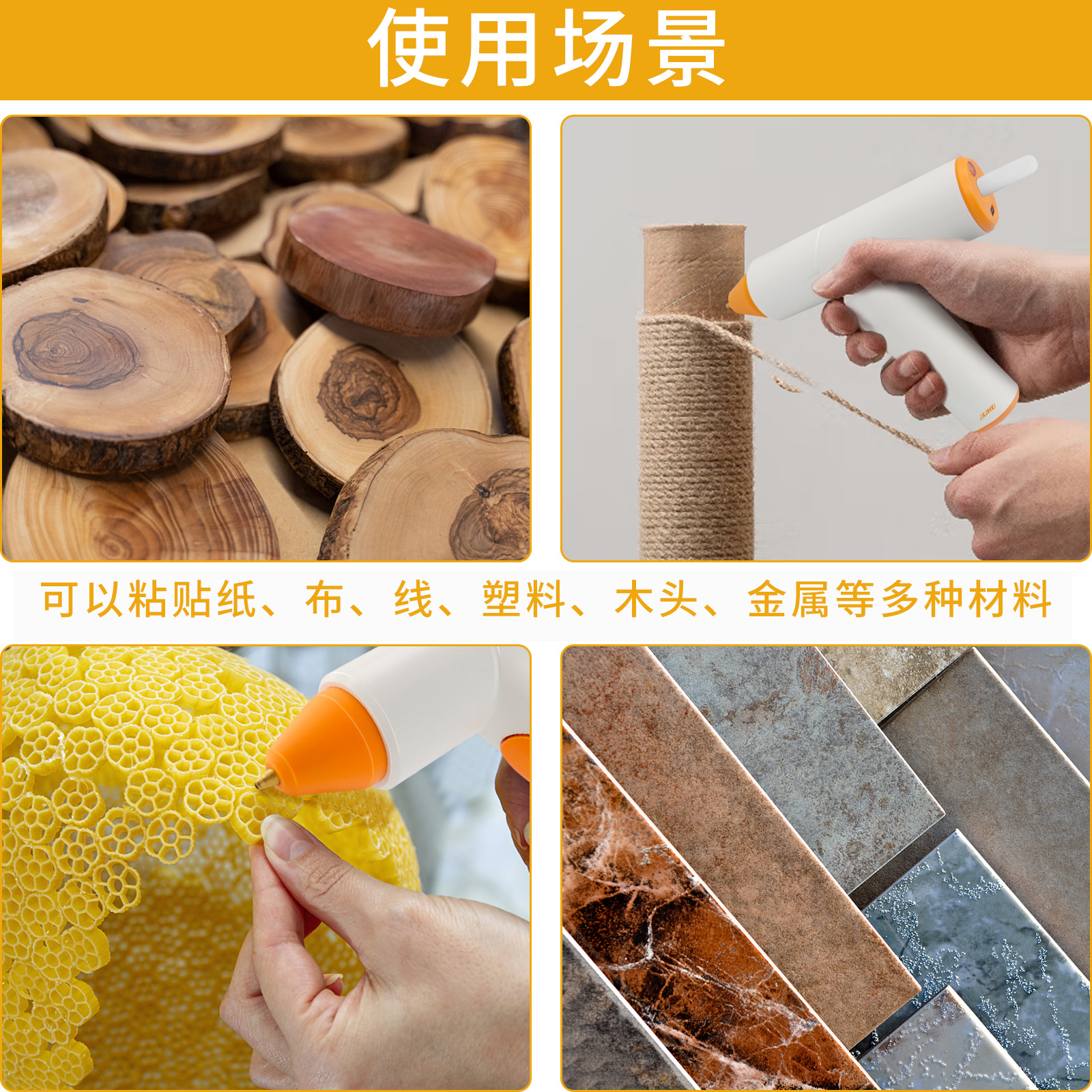 使用场景

可以粘贴纸、布、线、塑料、木头、金属等多种材料