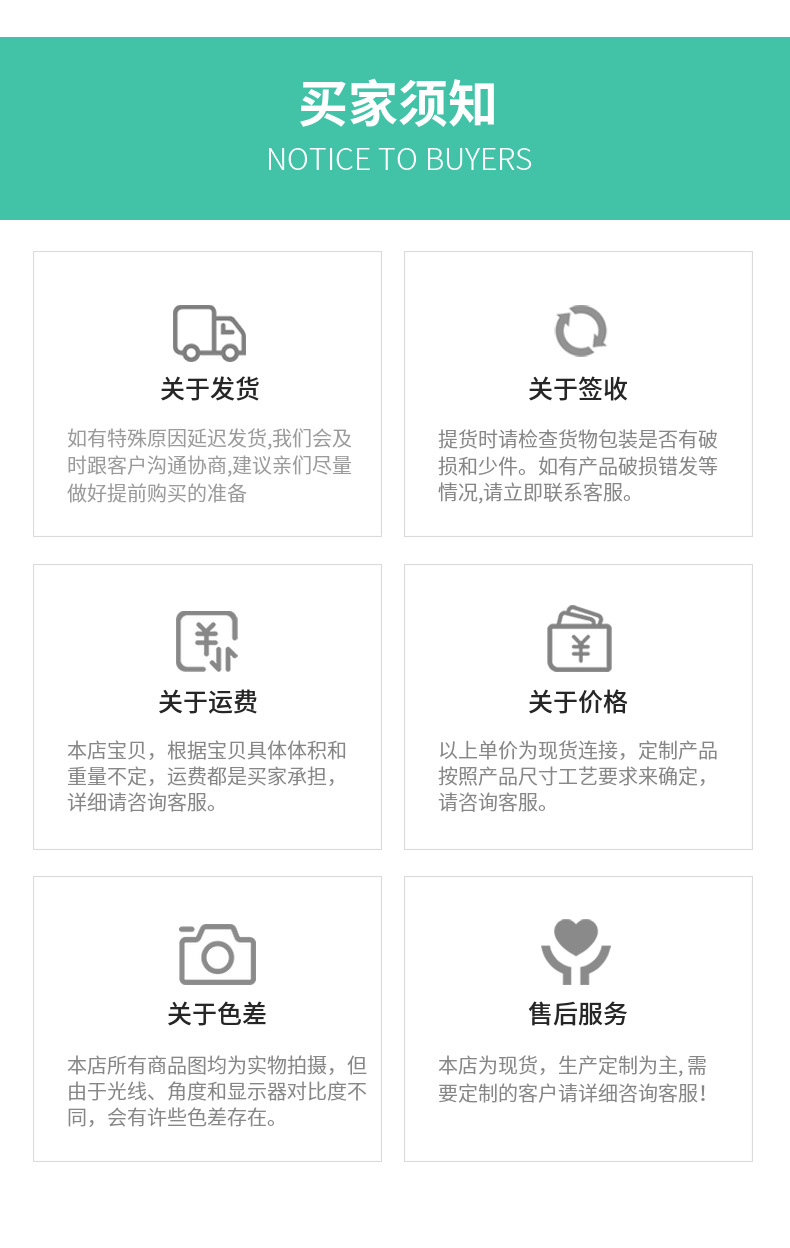 买家须知
NOTICE TO BUYERS

关于发货

如有特殊原因延迟发货,我们会及时跟客户沟通协商,建议亲们尽量做好提前购买的准备

关于签收

提货时请检查货物包装是否有破损和少件。如有产品破损错发等情况,请立即联系客服。

关于运费

本店宝贝，根据宝贝具体体积和重量不定，运费都是买家承担，详细请咨询客服。

关于价格

以上单价为现货连接，定制产品按照产品尺寸工艺要求来确定，请咨询客服。

关于色差

本店所有商品图均为实物拍摄，但由于光线、角度和显示器对比度不同，会有许些色差存在。

售后服务

本店为现货，生产定制为主,需要定制的客户请详细咨询客服!