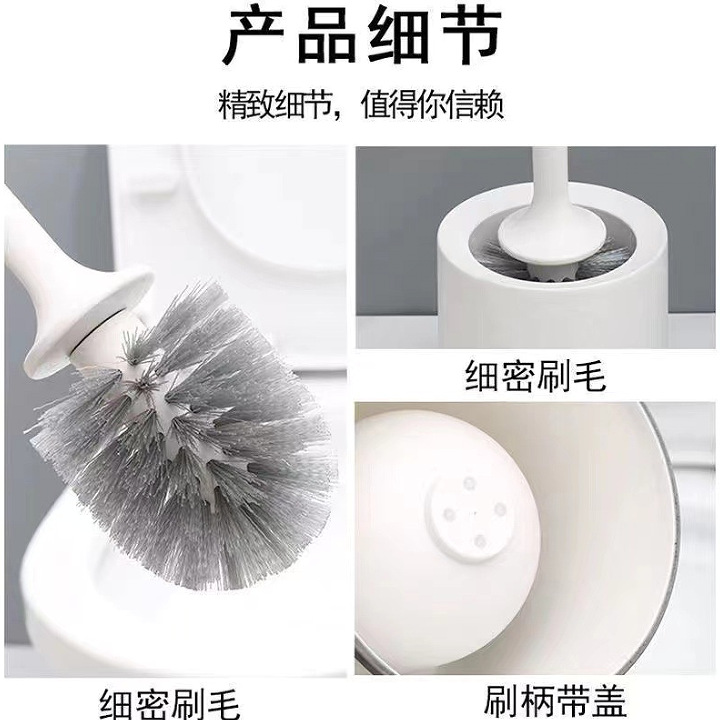 产品细节

精致细节，值得你信赖

细密刷毛

细密刷毛

刷柄带盖