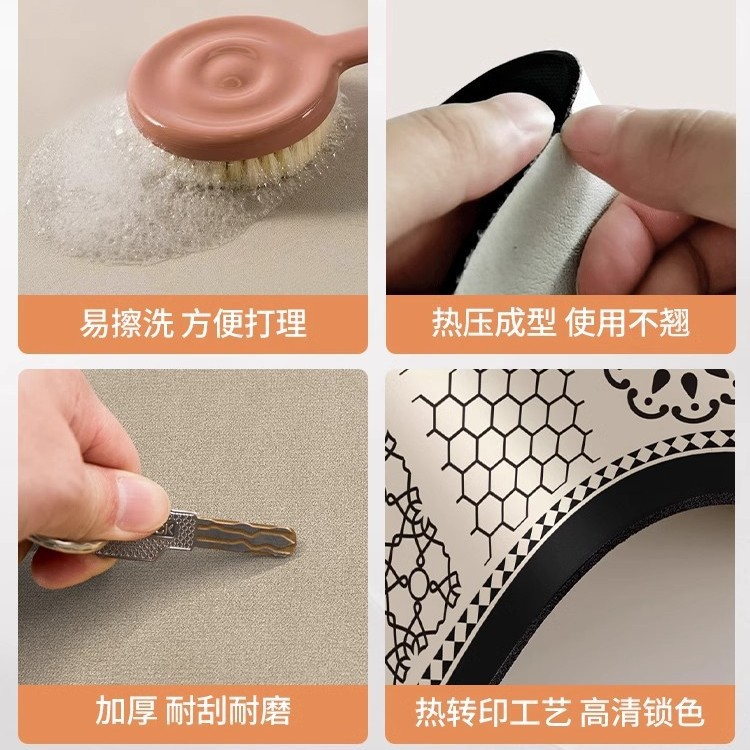 易擦洗 方便打理

热压成型 使用不翘

加厚 耐刮耐磨

热转印工艺 高清锁色