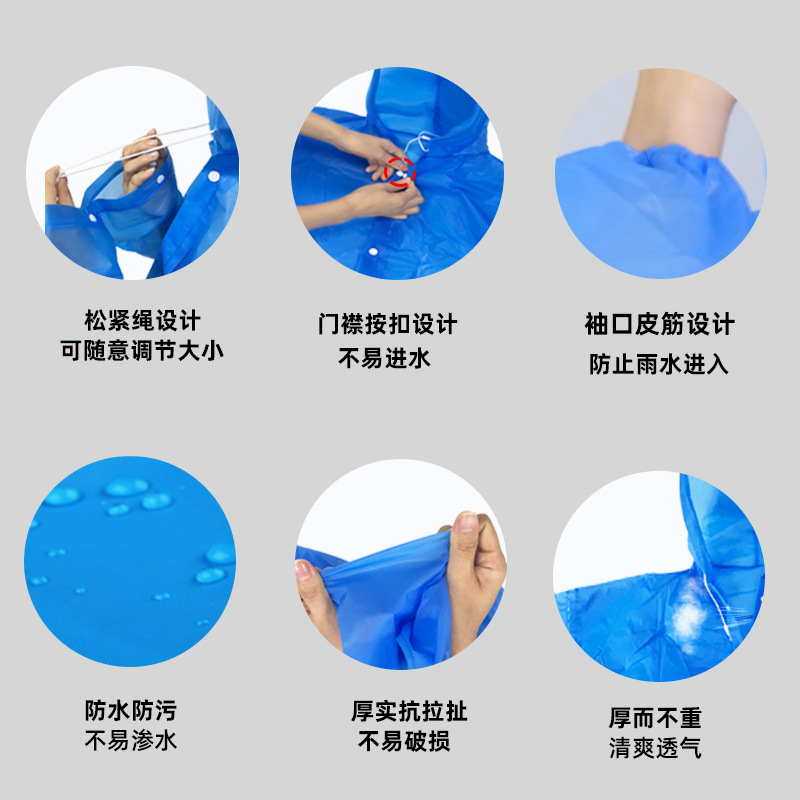 松紧绳设计
可随意调节大小

门襟按扣设计
不易进水

袖口皮筋设计
防止雨水进入

防水防污
不易渗水

厚实抗拉扯
不易破损

厚而不重
清爽透气