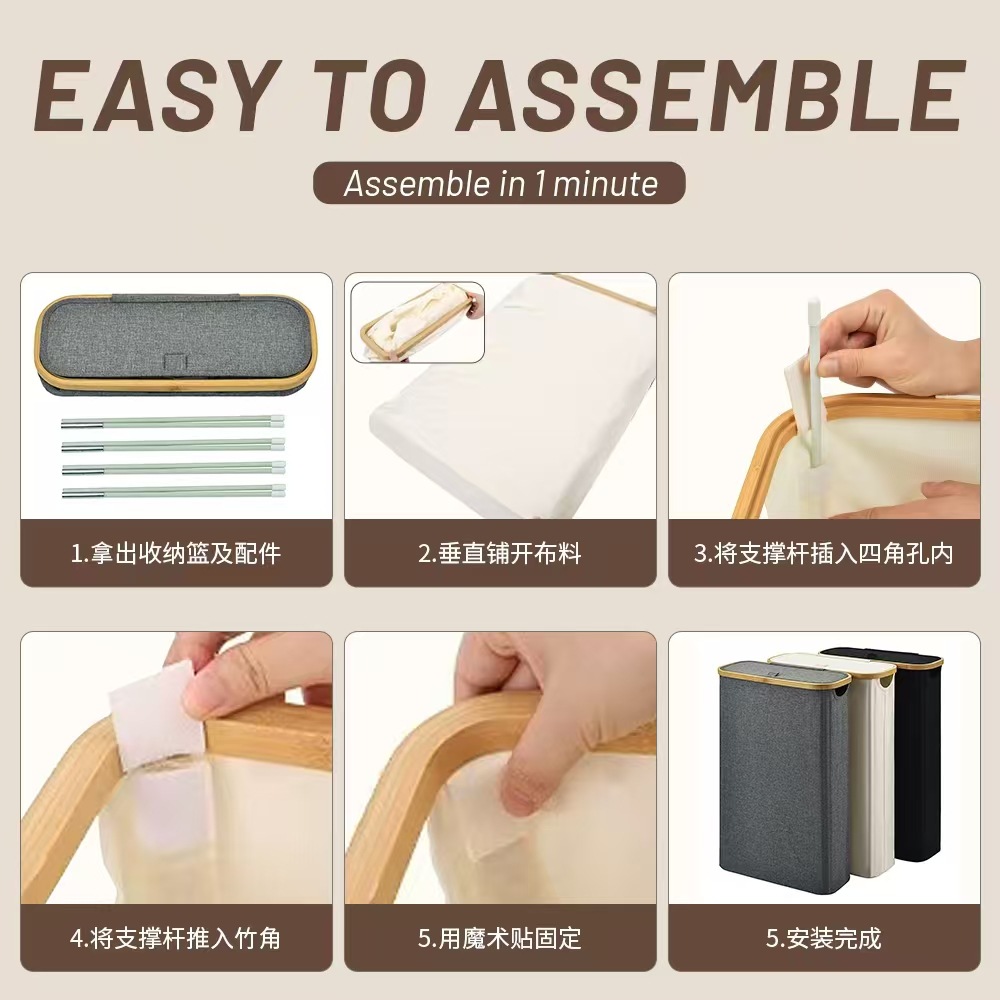 EASY TO ASSEMBLE

Assemble in 1 minute

1.拿出收纳篮及配件

2.垂直铺开布料

3.将支撑杆插入四角孔内

4.将支撑杆推入竹角

5.用魔术贴固定

5.安装完成