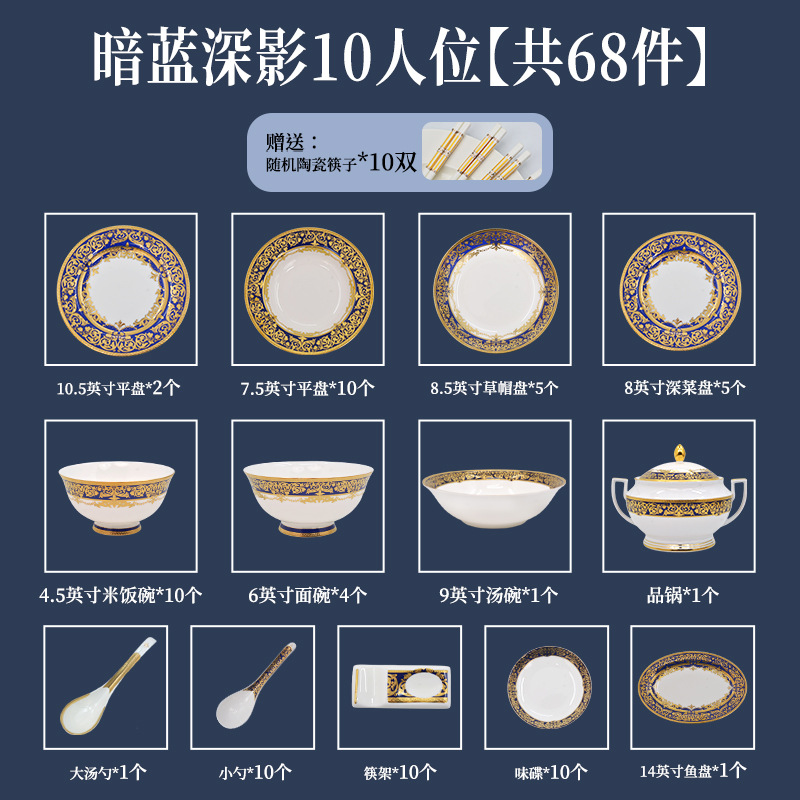 暗蓝深影10人位【共68件】

赠送：
随机陶瓷筷子*10双

10.5英寸平盘*2个

7.5英寸平盘*10个

8.5英寸草帽盘*5个

8英寸深菜盘*5个

4.5英寸米饭碗*10个

6英寸面碗*4个

9英寸汤碗*1个

品锅*1个

大汤勺*1个

小勺*10个

筷架*10个

味碟*10个

14英寸鱼盘*1个