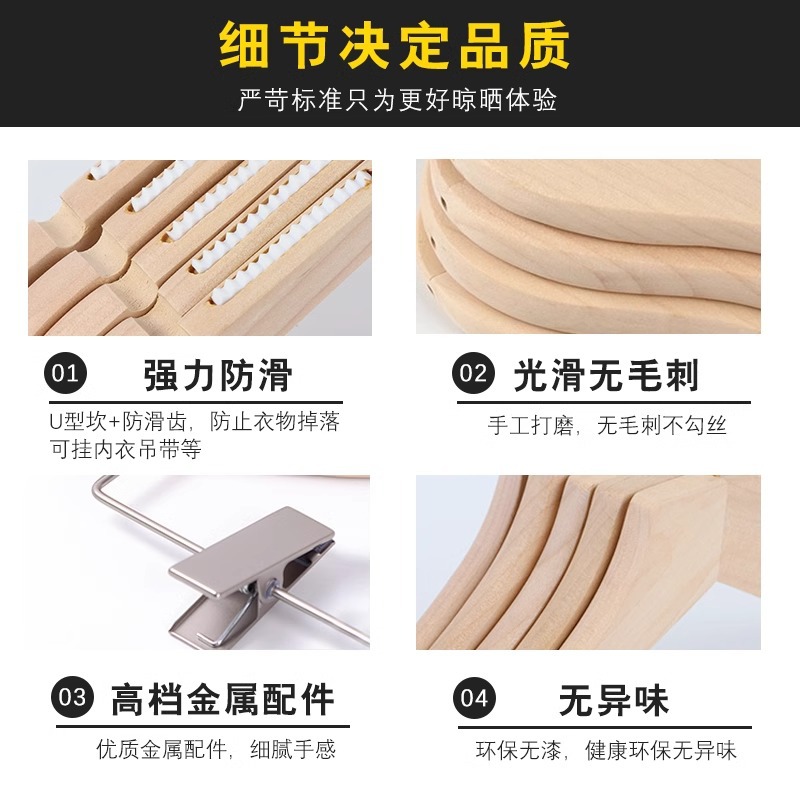 细节决定品质

严苛标准只为更好晾晒体验

01 强力防滑

U型坎+防滑齿，防止衣物掉落
可挂内衣吊带等

02 光滑无毛刺

手工打磨，无毛刺不勾丝

03 高档金属配件

优质金属配件，细腻手感

04 无异味

环保无漆，健康环保无异味