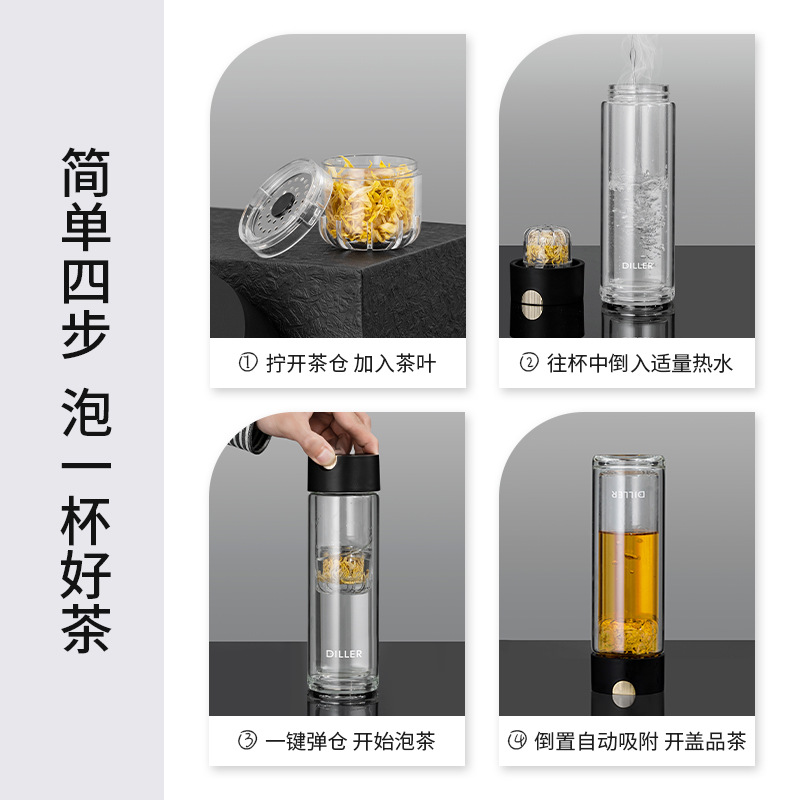 简单四步 泡一杯好茶

① 拧开茶仓 加入茶叶

DILLER

② 往杯中倒入适量热水

DILLER

③ 一键弹仓 开始泡茶

DILLER

④ 倒置自动吸附 开盖品茶