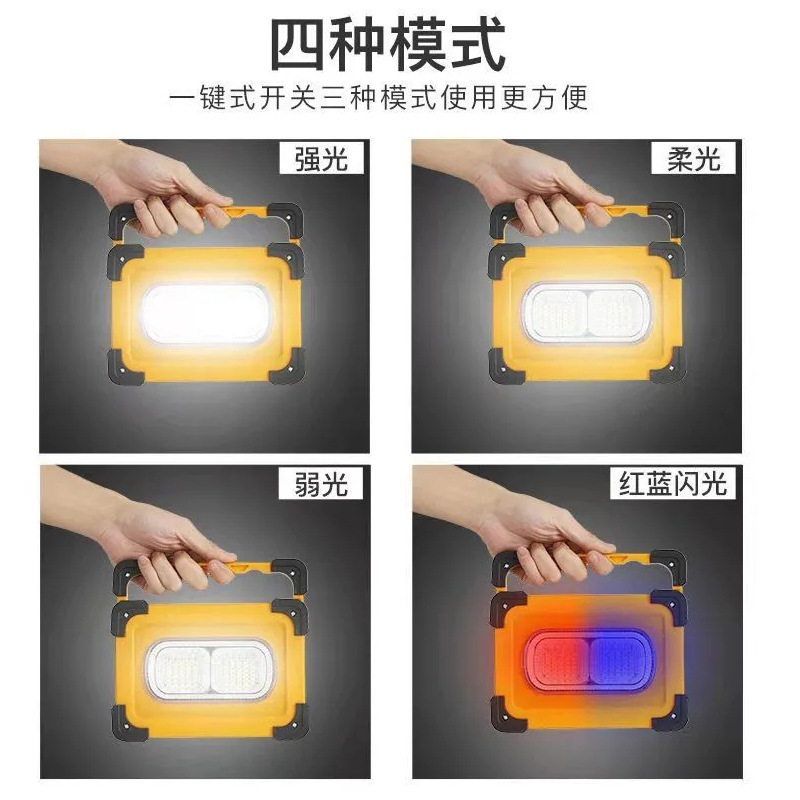 四种模式

一键式开关三种模式使用更方便

强光

柔光

弱光

红蓝闪光