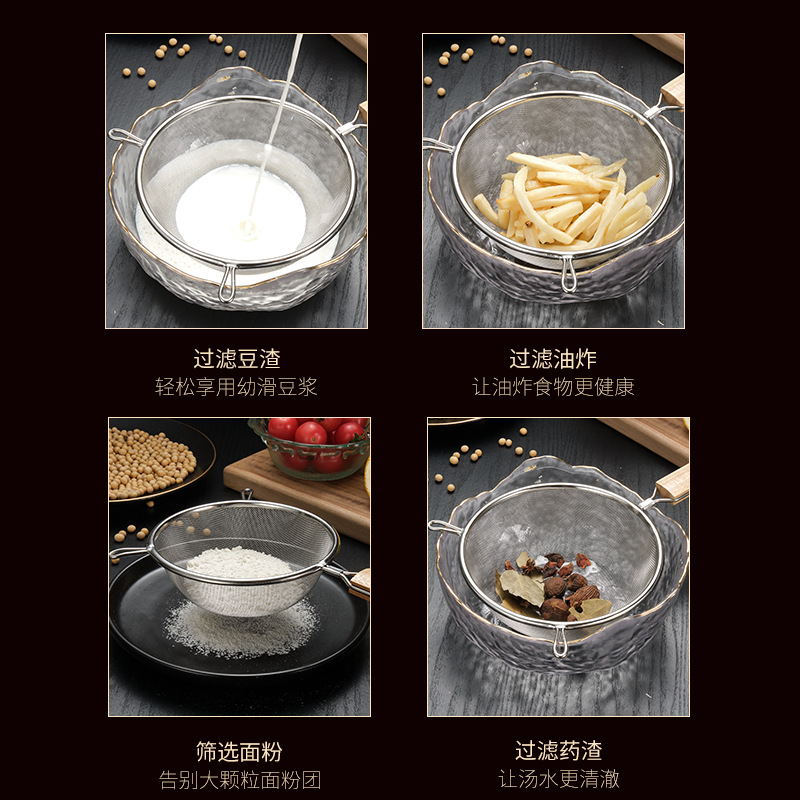 过滤豆渣
轻松享用幼滑豆浆

过滤油炸
让油炸食物更健康

筛选面粉
告别大颗粒面粉团

过滤药渣
让汤水更清澈