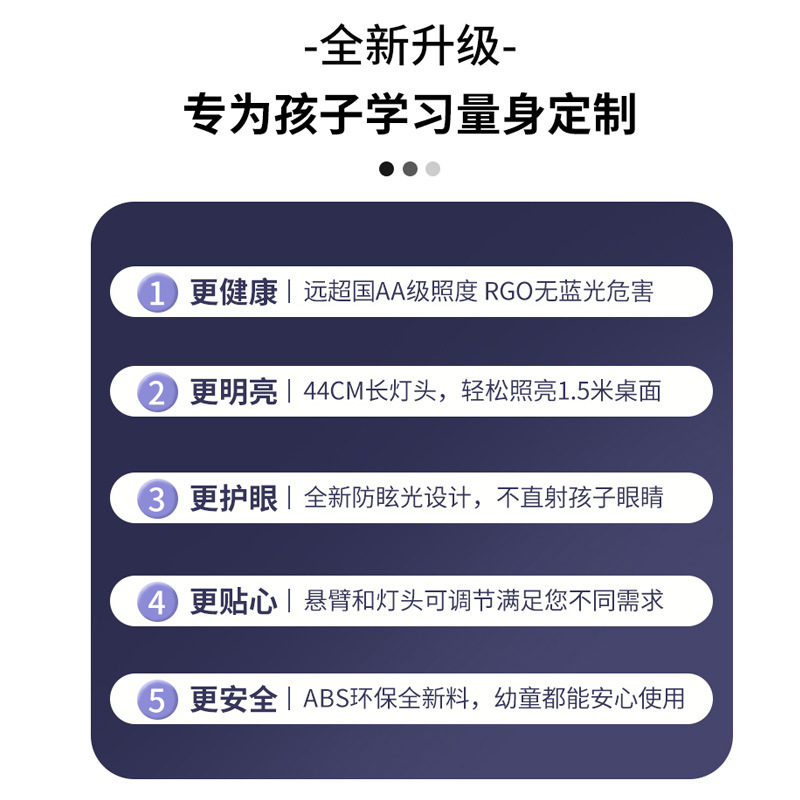 -全新升级-

专为孩子学习量身定制

1 更健康 | 远超国AA级照度 RGO无蓝光危害

2 更明亮 | 44CM长灯头，轻松照亮1.5米桌面

3 更护眼 | 全新防眩光设计，不直射孩子眼睛

4 更贴心 | 悬臂和灯头可调节满足您不同需求

5 更安全 | ABS环保全新料，幼童都能安心使用