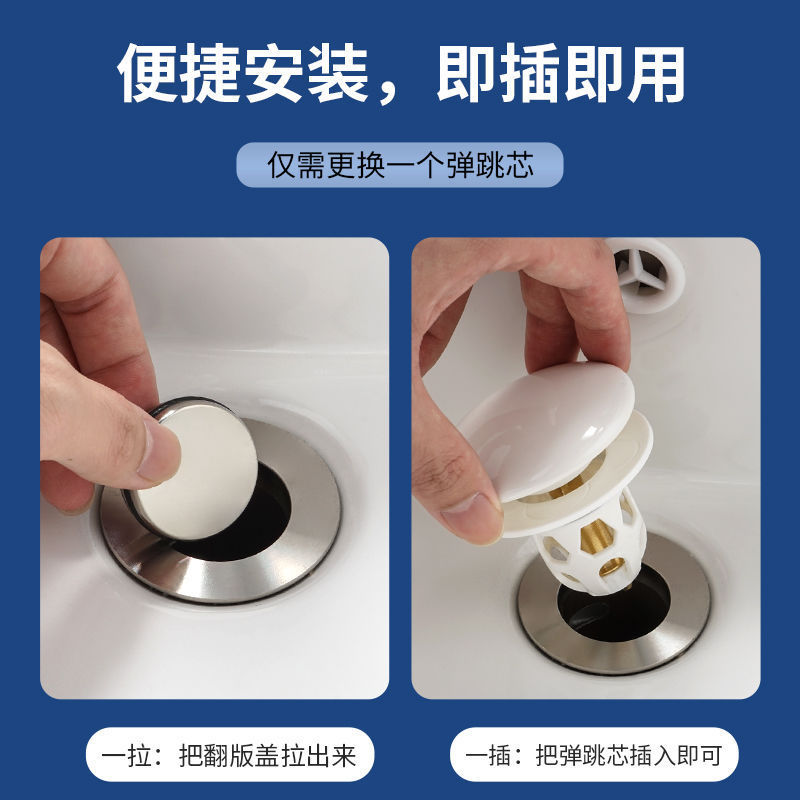 便捷安装，即插即用

仅需更换一个弹跳芯

一拉：把翻版盖拉出来

一插：把弹跳芯插入即可