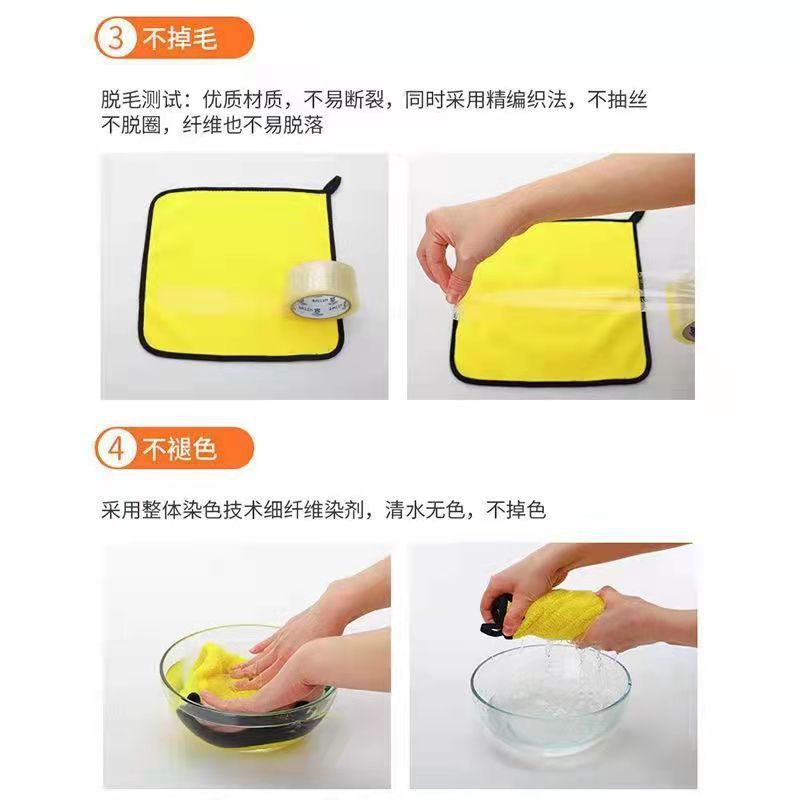 3 不掉毛

脱毛测试：优质材质，不易断裂，同时采用精编织法，不抽丝不脱圈，纤维也不易脱落

4 不褪色

采用整体染色技术细纤维染剂，清水无色，不掉色