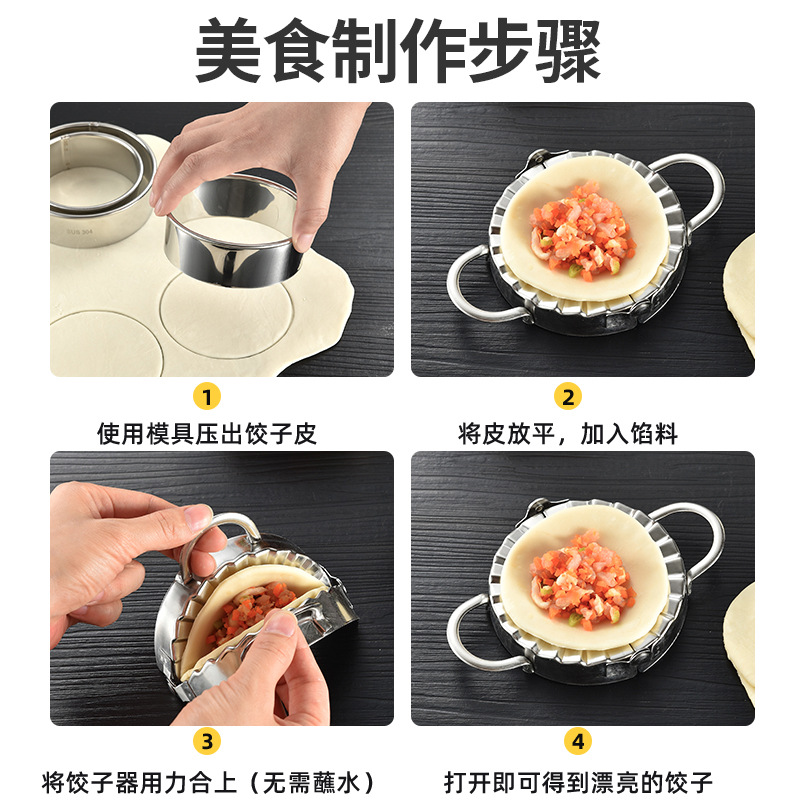 美食制作步骤

SUS 304

1
使用模具压出饺子皮

2
将皮放平，加入馅料

3
将饺子器用力合上（无需蘸水）

4
打开即可得到漂亮的饺子