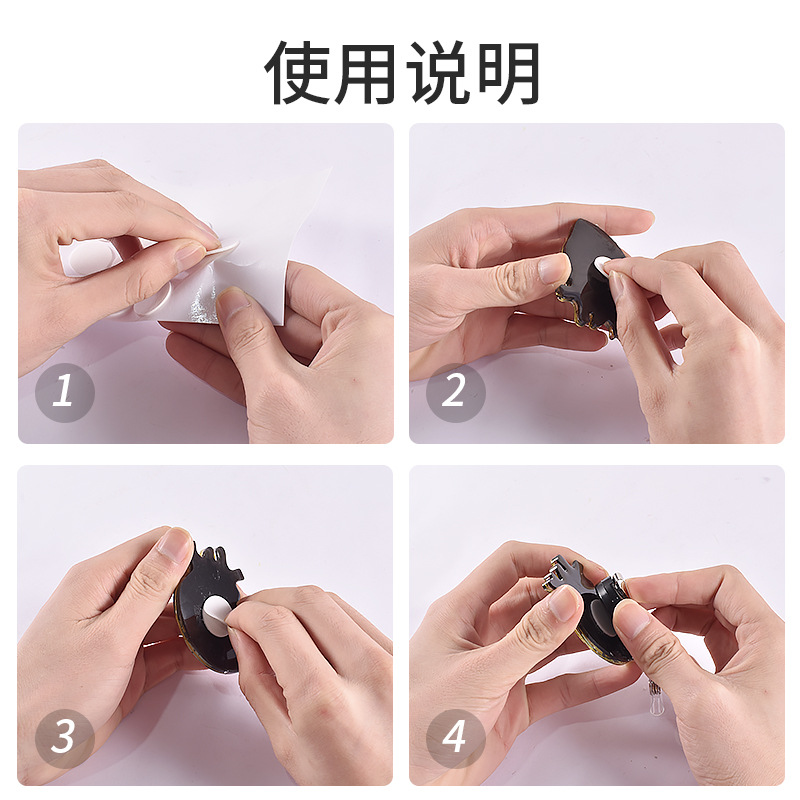 使用说明

1

2

3

4