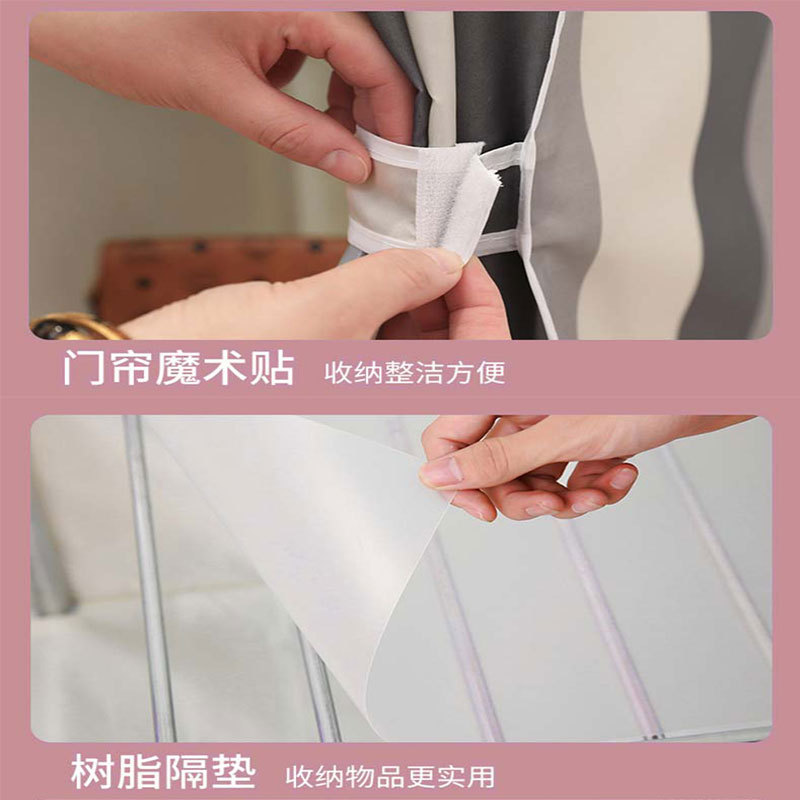 门帘魔术贴 收纳整洁方便

树脂隔垫 收纳物品更实用