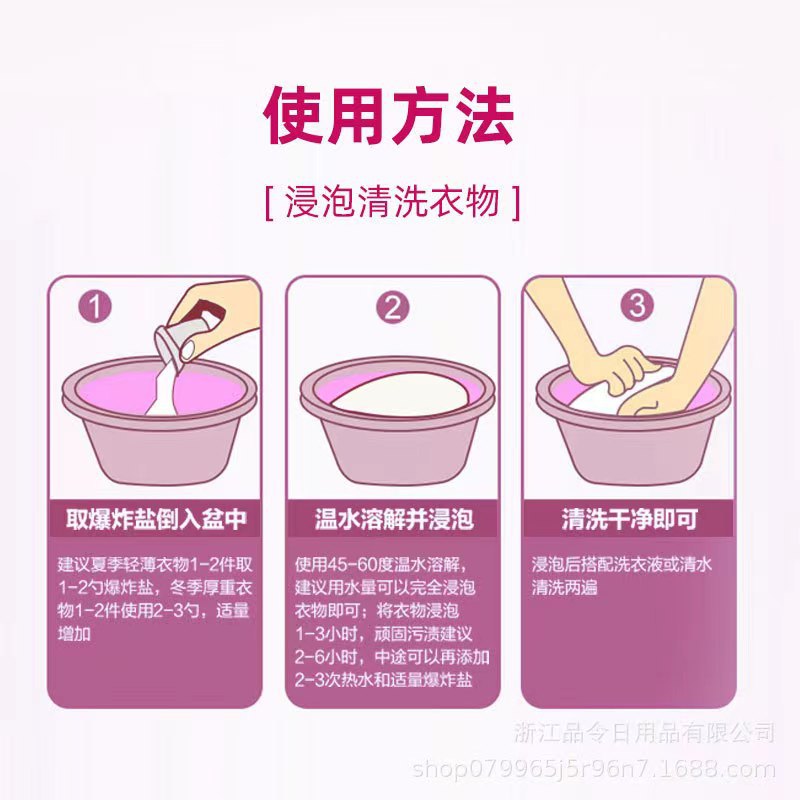 使用方法

[ 浸泡清洗衣物 ]

1

取爆炸盐倒入盆中

建议夏季轻薄衣物1-2件取1-2勺爆炸盐，冬季厚重衣物1-2件使用2-3勺，适量增加

2

温水溶解并浸泡

使用45-60度温水溶解，建议用水量可以完全浸泡衣物即可；将衣物浸泡1-3小时，顽固污渍建议2-6小时，中途可以再添加2-3次热水和适量爆炸盐

3

清洗干净即可

浸泡后搭配洗衣液或清水清洗两遍

浙江品令日用品有限公司
shop079965j5r96n7.1688.com