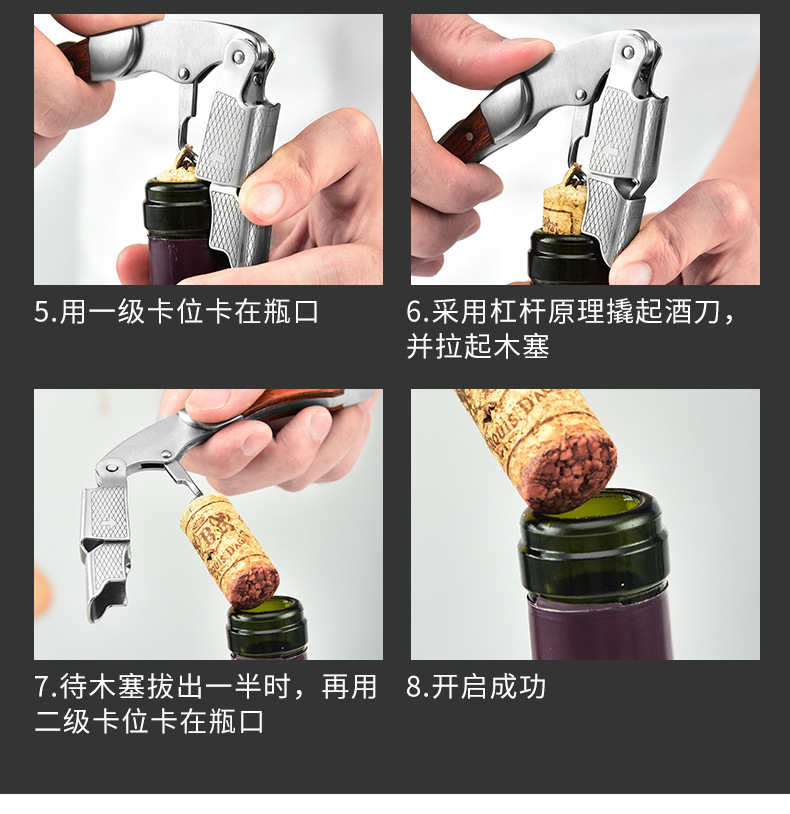 5.用一级卡位卡在瓶口

6.采用杠杆原理撬起酒刀，并拉起木塞

7.待木塞拔出一半时，再用二级卡位卡在瓶口

8.开启成功