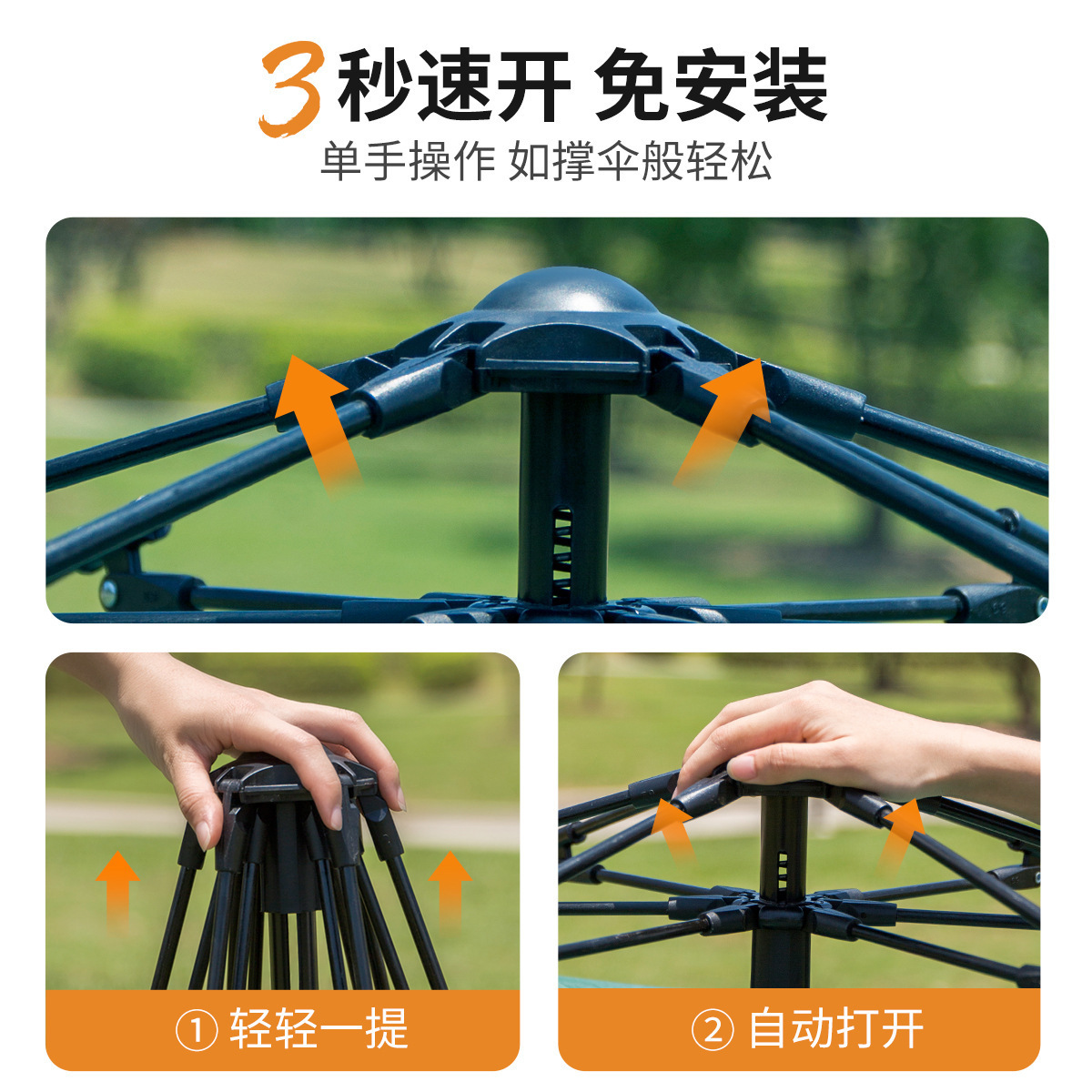 3秒速开 免安装
单手操作 如撑伞般轻松

① 轻轻一提

② 自动打开