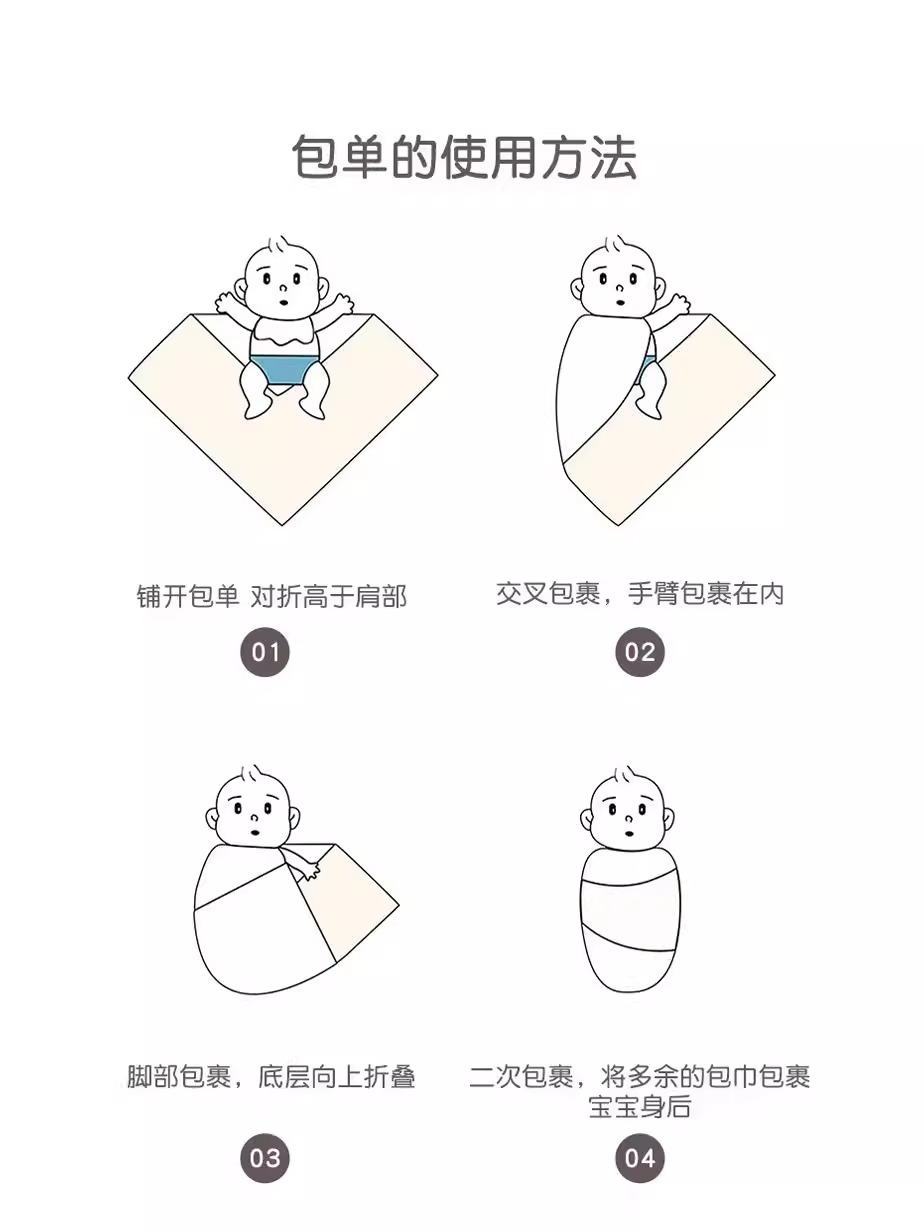 包单的使用方法

铺开包单 对折高于肩部

01

交叉包裹，手臂包裹在内

02

脚部包裹，底层向上折叠

03

二次包裹，将多余的包巾包裹宝宝身后

04