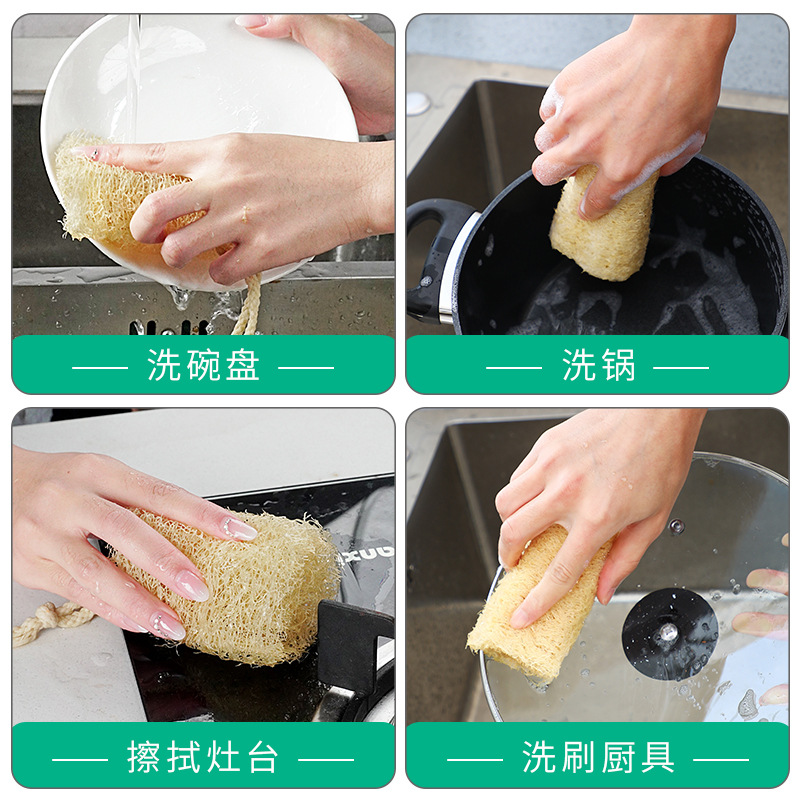 —— 洗碗盘 ——

—— 洗锅 ——

—— 擦拭灶台 ——

—— 洗刷厨具 ——