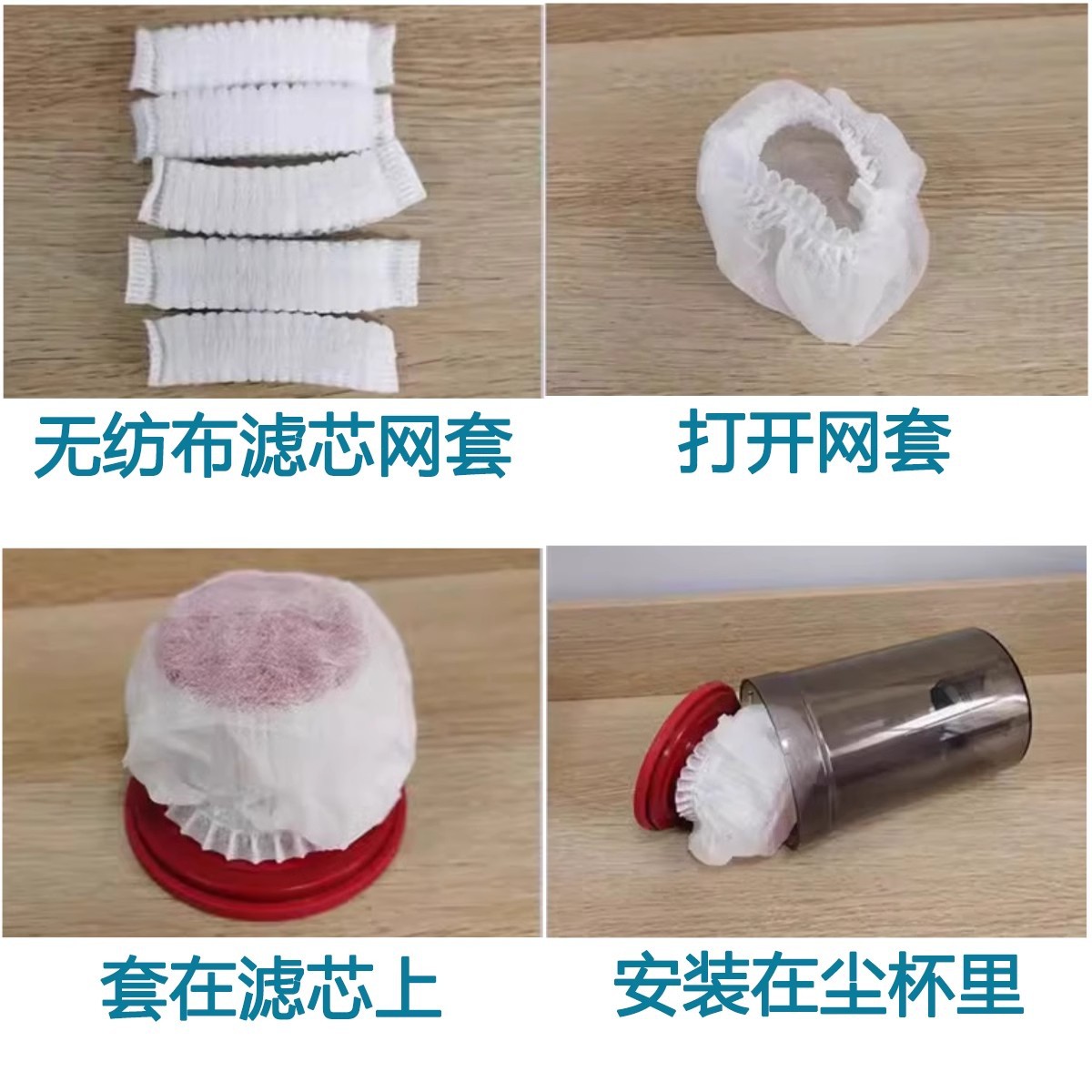 无纺布滤芯网套

打开网套

套在滤芯上

安装在尘杯里