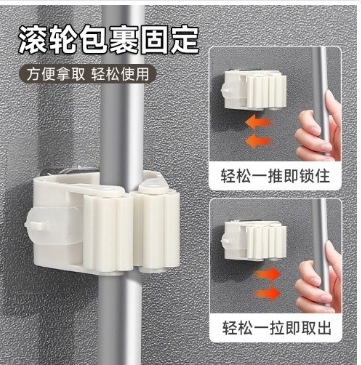 滚轮包裹固定

方便拿取 轻松使用

轻松一推即锁住

轻松一拉即取出