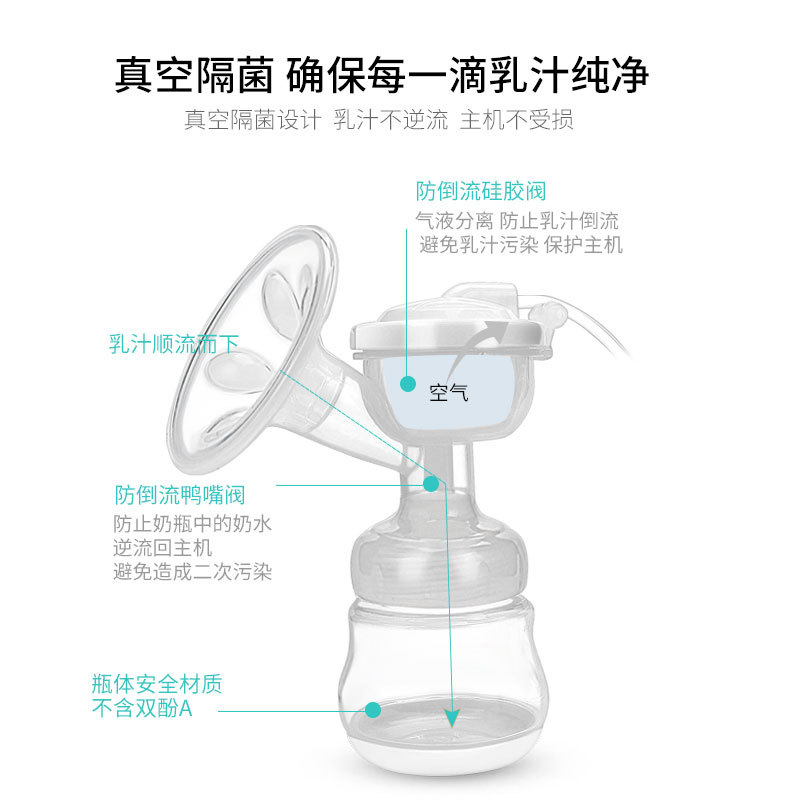 真空隔菌 确保每一滴乳汁纯净

真空隔菌设计 乳汁不逆流 主机不受损

防倒流硅胶阀

气液分离 防止乳汁倒流
避免乳汁污染 保护主机

乳汁顺流而下

空气

防倒流鸭嘴阀

防止奶瓶中的奶水
逆流回主机
避免造成二次污染

瓶体安全材质
不含双酚A