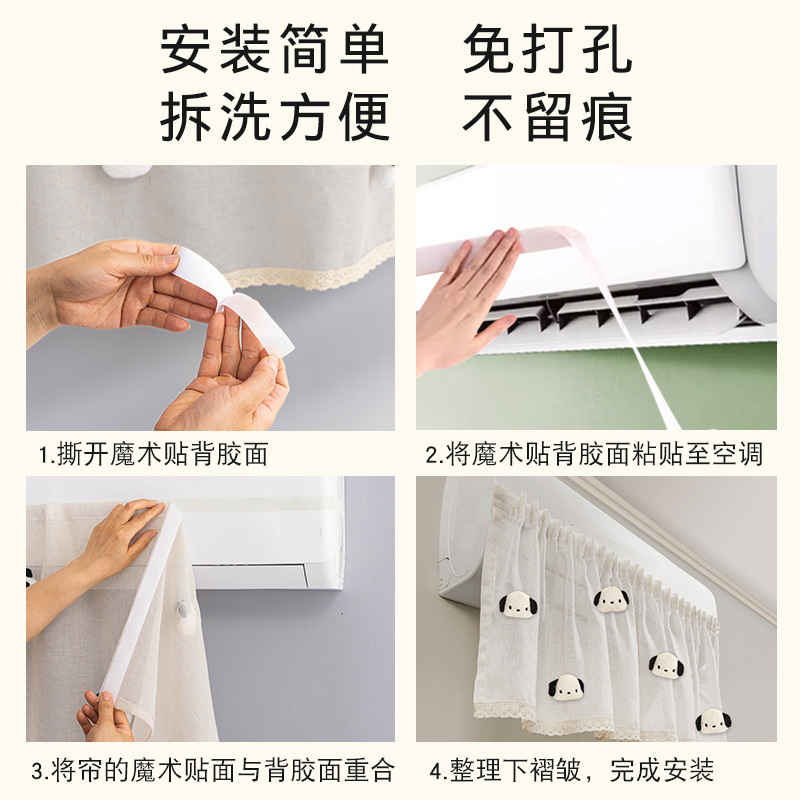 安装简单　免打孔
拆洗方便　不留痕

1.撕开魔术贴背胶面

2.将魔术贴背胶面粘贴至空调

3.将帘的魔术贴面与背胶面重合

4.整理下褶皱，完成安装