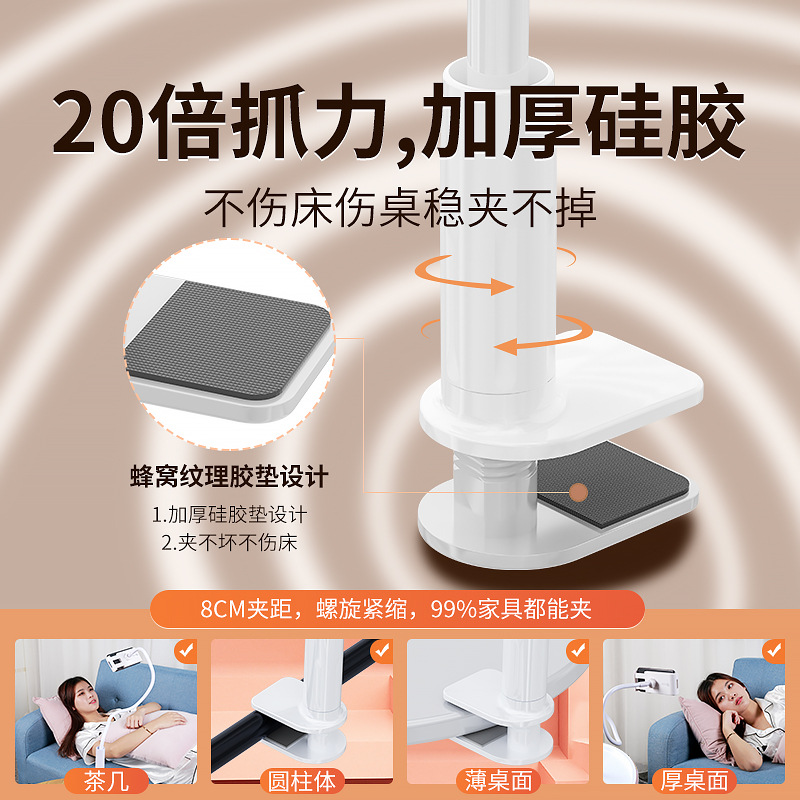 20倍抓力,加厚硅胶

不伤床伤桌稳夹不掉

蜂窝纹理胶垫设计

1.加厚硅胶垫设计
2.夹不坏不伤床

8CM夹距，螺旋紧缩，99%家具都能夹

茶几

圆柱体

薄桌面

厚桌面