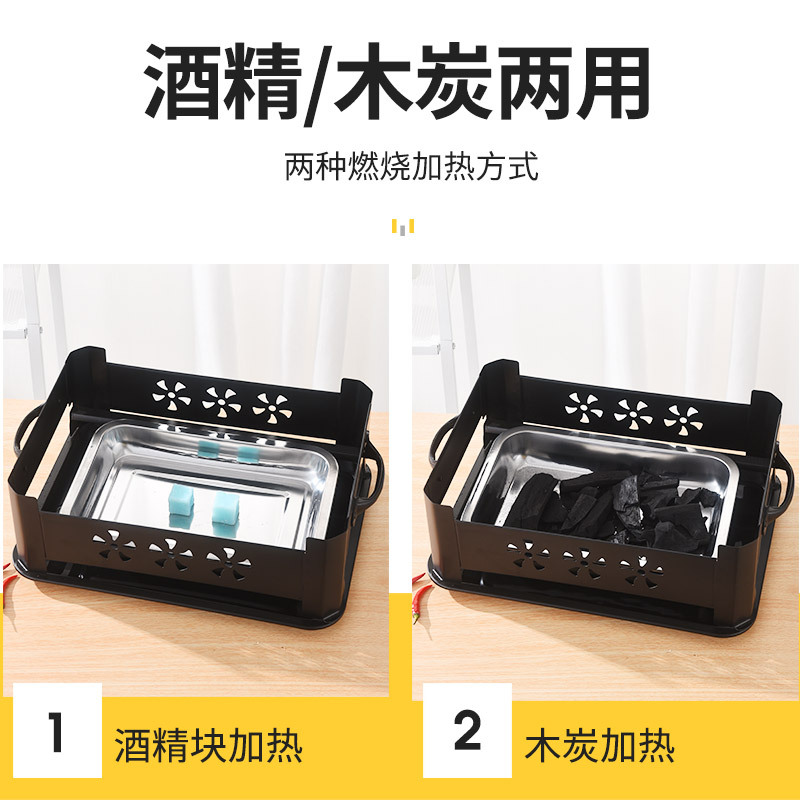 酒精/木炭两用

两种燃烧加热方式

1 酒精块加热

2 木炭加热