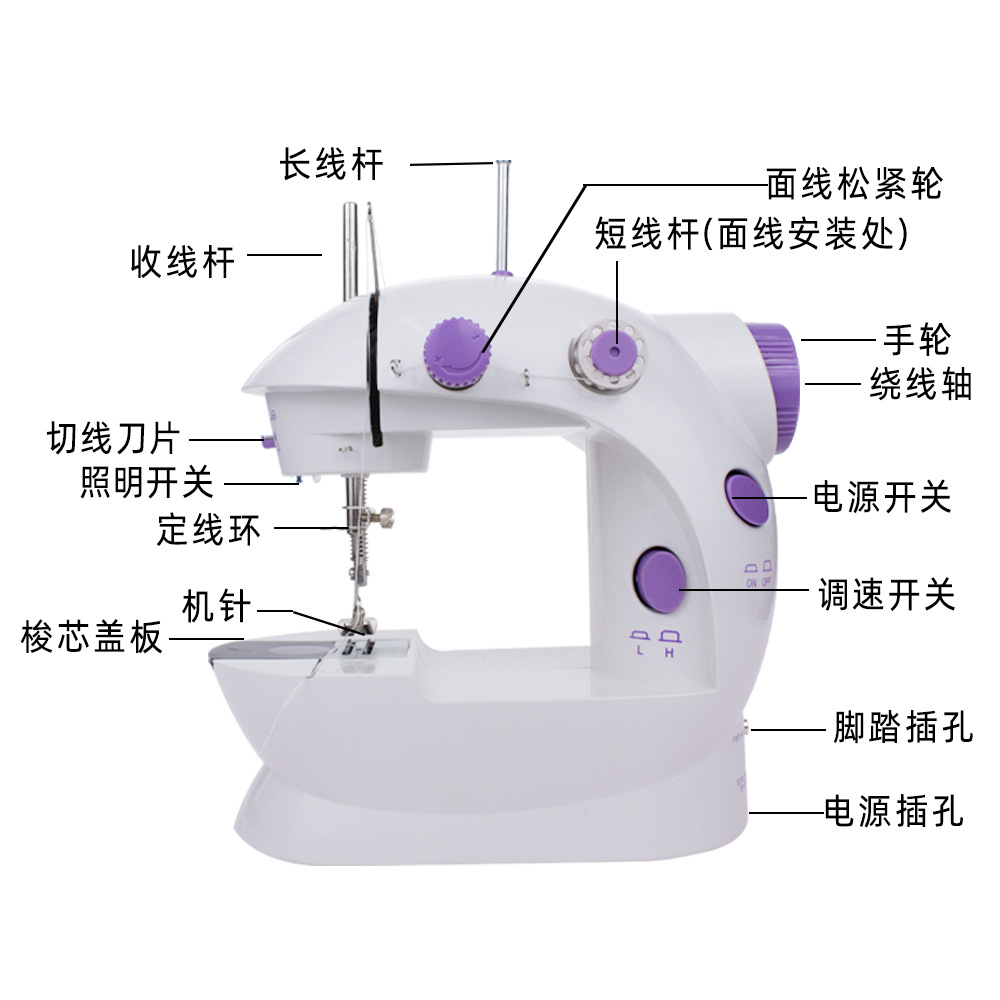 长线杆
面线松紧轮
短线杆(面线安装处)
收线杆
手轮
绕线轴
切线刀片
照明开关
电源开关
定线环
ON OFF
调速开关
机针
梭芯盖板
L H
脚踏插孔
电源插孔