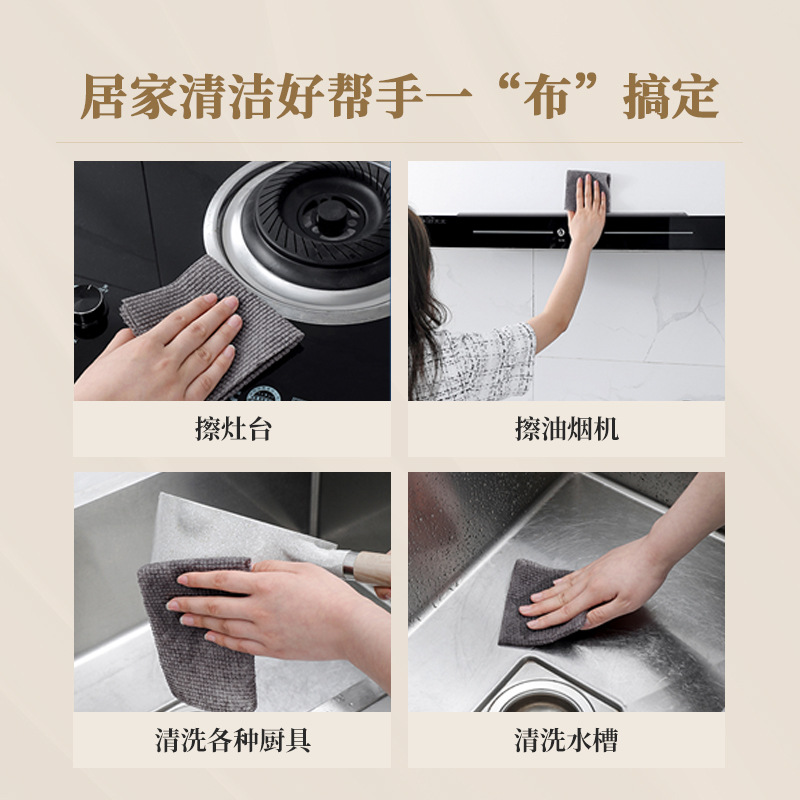 居家清洁好帮手一“布”搞定

擦灶台

擦油烟机

清洗各种厨具

清洗水槽