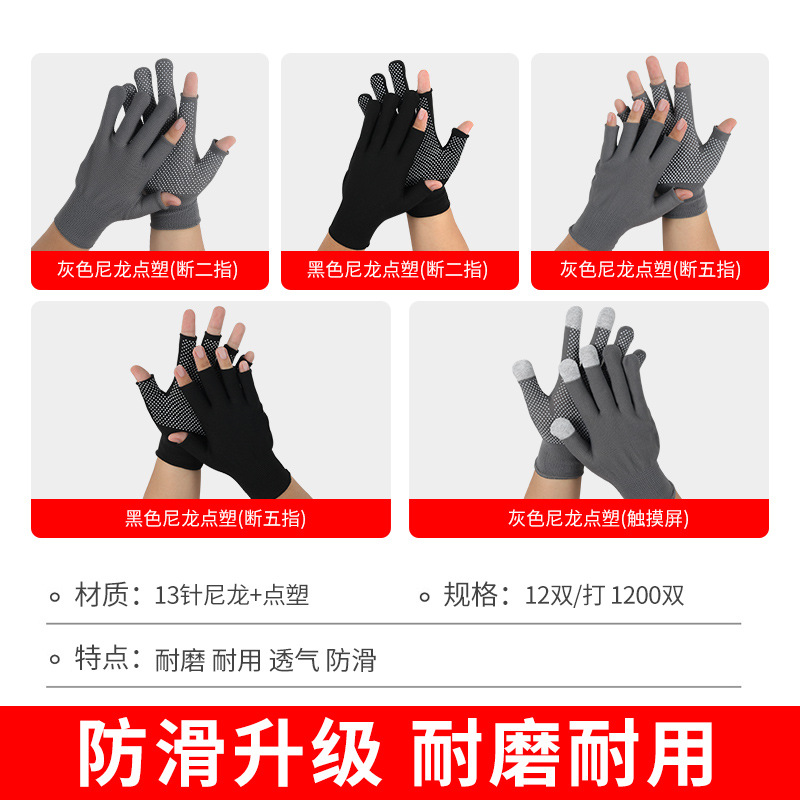 灰色尼龙点塑(断二指)

黑色尼龙点塑(断二指)

灰色尼龙点塑(断五指)

黑色尼龙点塑(断五指)

灰色尼龙点塑(触摸屏)

材质：13针尼龙+点塑

规格：12双/打 1200双

特点：耐磨 耐用 透气 防滑

防滑升级 耐磨耐用