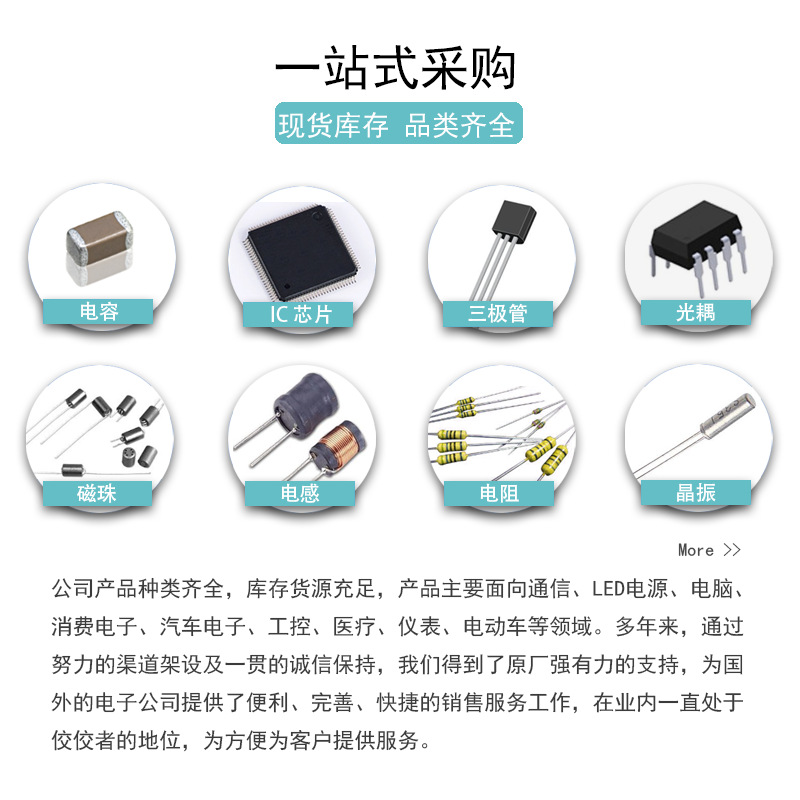 一站式采购

现货库存 品类齐全

电容

IC 芯片

三极管

光耦

磁珠

电感

电阻

晶振

More >>

公司产品种类齐全，库存货源充足，产品主要面向通信、LED电源、电脑、消费电子、汽车电子、工控、医疗、仪表、电动车等领域。多年来，通过努力的渠道架设及一贯的诚信保持，我们得到了原厂强有力的支持，为国外的电子公司提供了便利、完善、快捷的销售服务工作，在业内一直处于佼佼者的地位，为方便为客户提供服务。