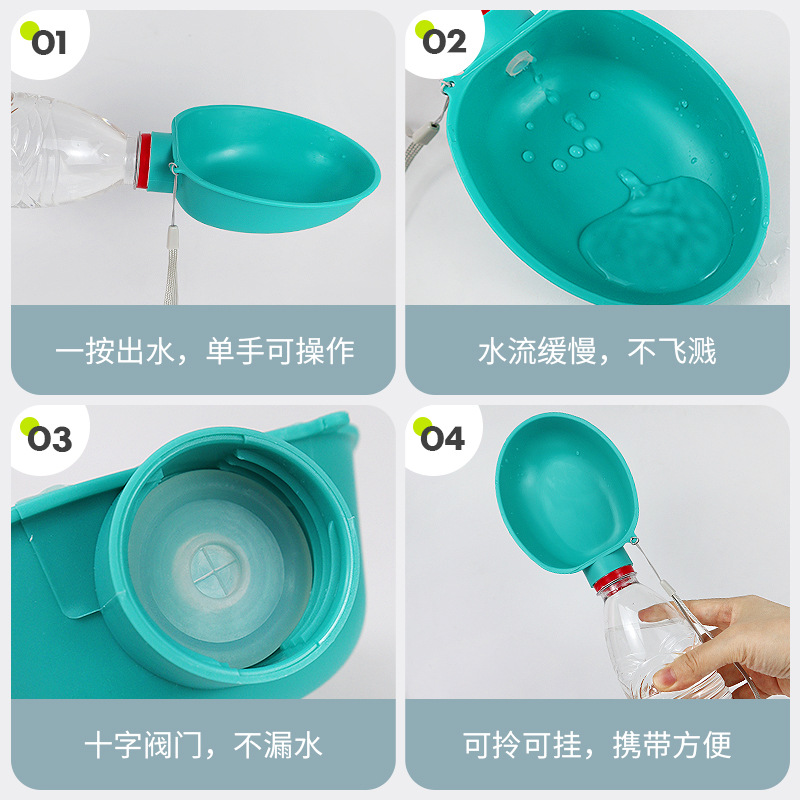 01

一按出水，单手可操作

02

水流缓慢，不飞溅

03

十字阀门，不漏水

04

可拎可挂，携带方便