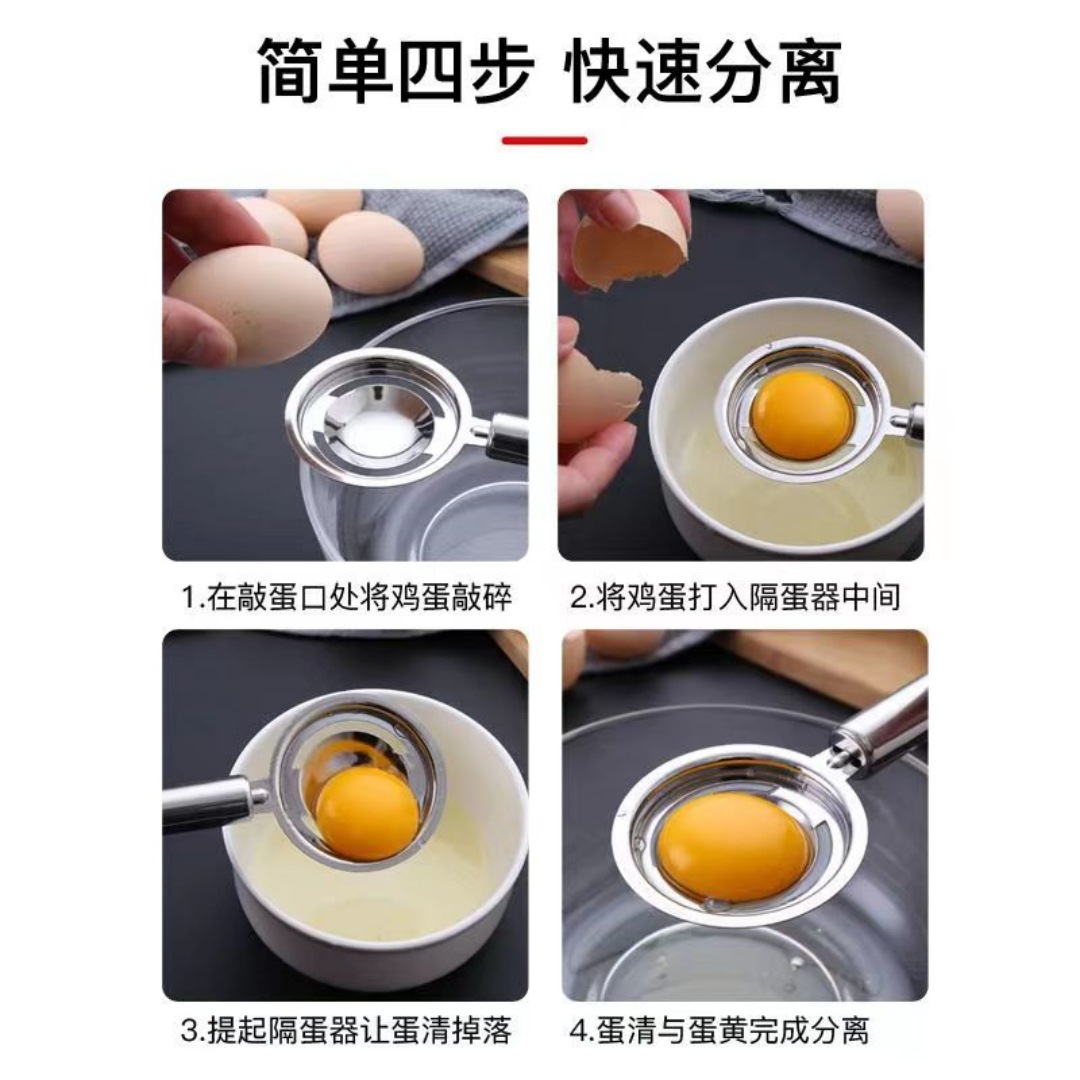 简单四步 快速分离

1.在敲蛋口处将鸡蛋敲碎

2.将鸡蛋打入隔蛋器中间

3.提起隔蛋器让蛋清掉落

4.蛋清与蛋黄完成分离