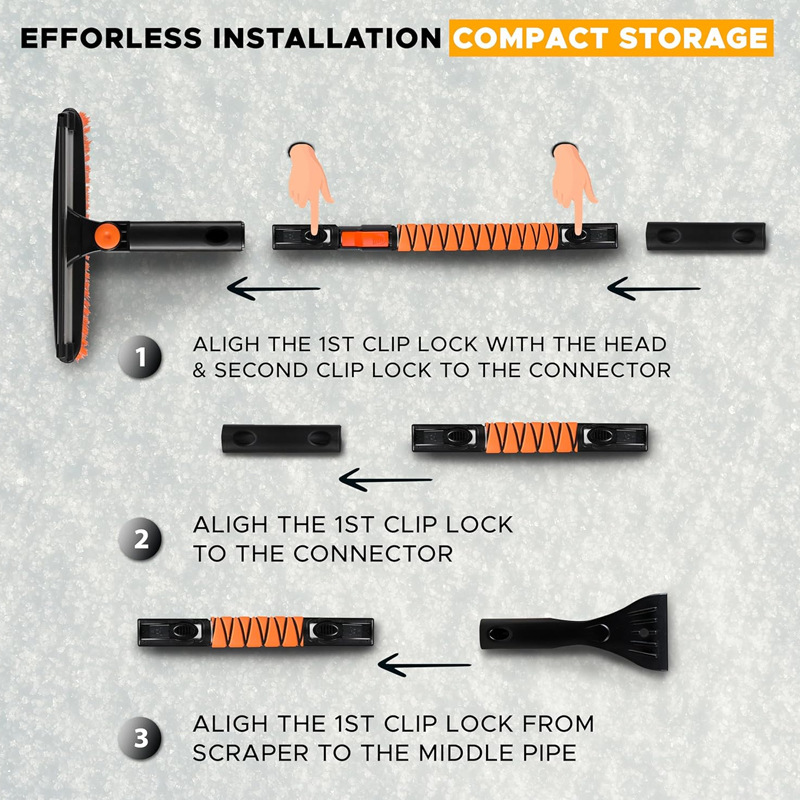 EFFORLESS INSTALLATION COMPACT STORAGE

1 ALIGH THE 1ST CLIP LOCK WITH THE HEAD & SECOND CLIP LOCK TO THE CONNECTOR

2 ALIGH THE 1ST CLIP LOCK TO THE CONNECTOR

3 ALIGH THE 1ST CLIP LOCK FROM SCRAPER TO THE MIDDLE PIPE