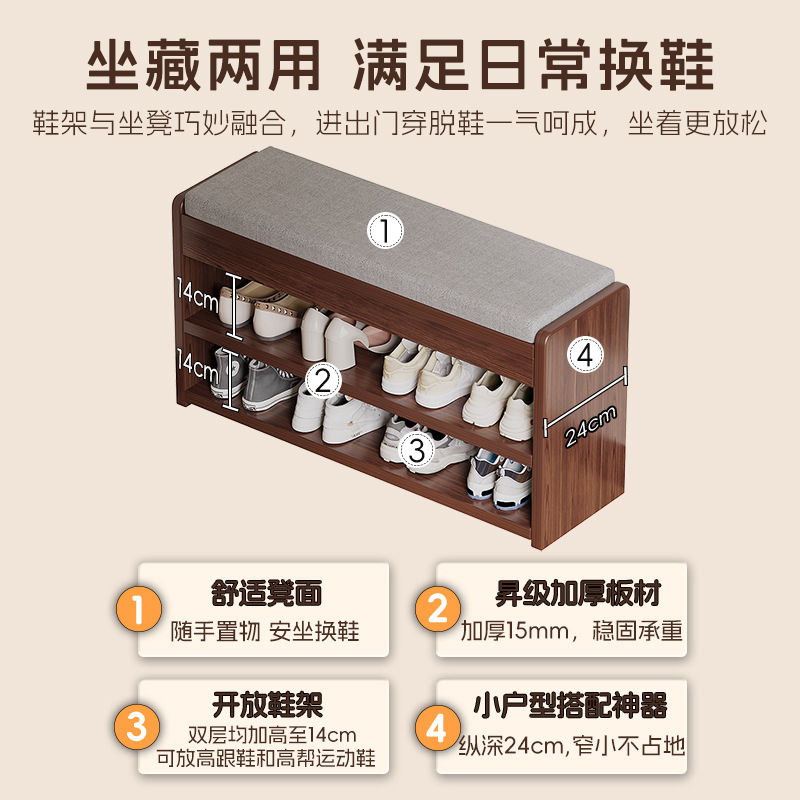 坐藏两用 满足日常换鞋

鞋架与坐凳巧妙融合，进出门穿脱鞋一气呵成，坐着更放松

①

14cm

14cm

②

③

④

24cm

1 舒适凳面
随手置物 安坐换鞋

2 升级加厚板材
加厚15mm，稳固承重

3 开放鞋架
双层均加高至14cm
可放高跟鞋和高帮运动鞋

4 小户型搭配神器
纵深24cm,窄小不占地