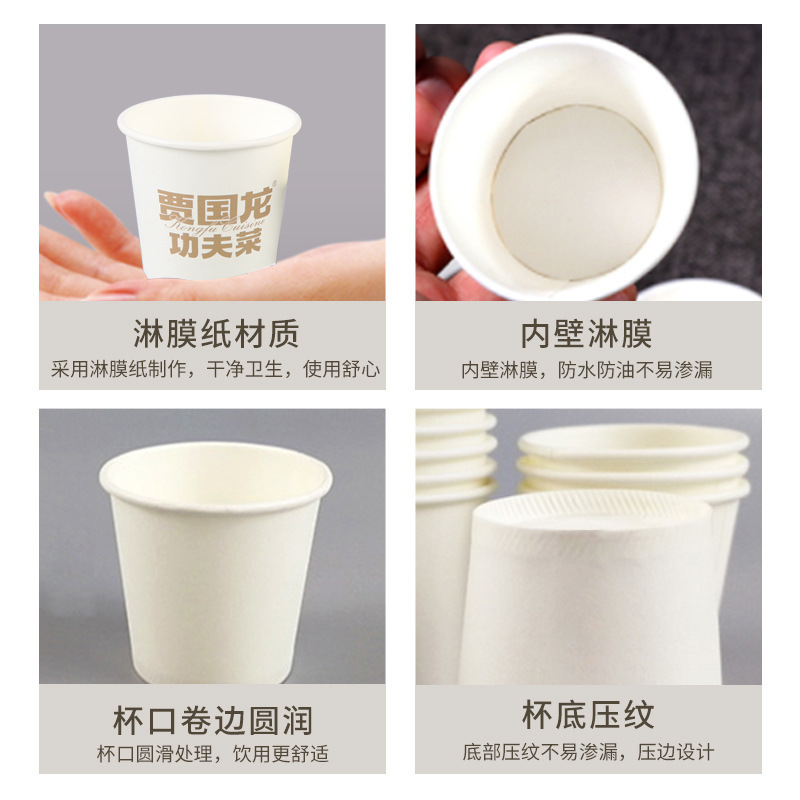 贾国龙
Kongfu Cuisine
功夫菜

淋膜纸材质
采用淋膜纸制作，干净卫生，使用舒心

内壁淋膜
内壁淋膜，防水防油不易渗漏

杯口卷边圆润
杯口圆滑处理，饮用更舒适

杯底压纹
底部压纹不易渗漏，压边设计