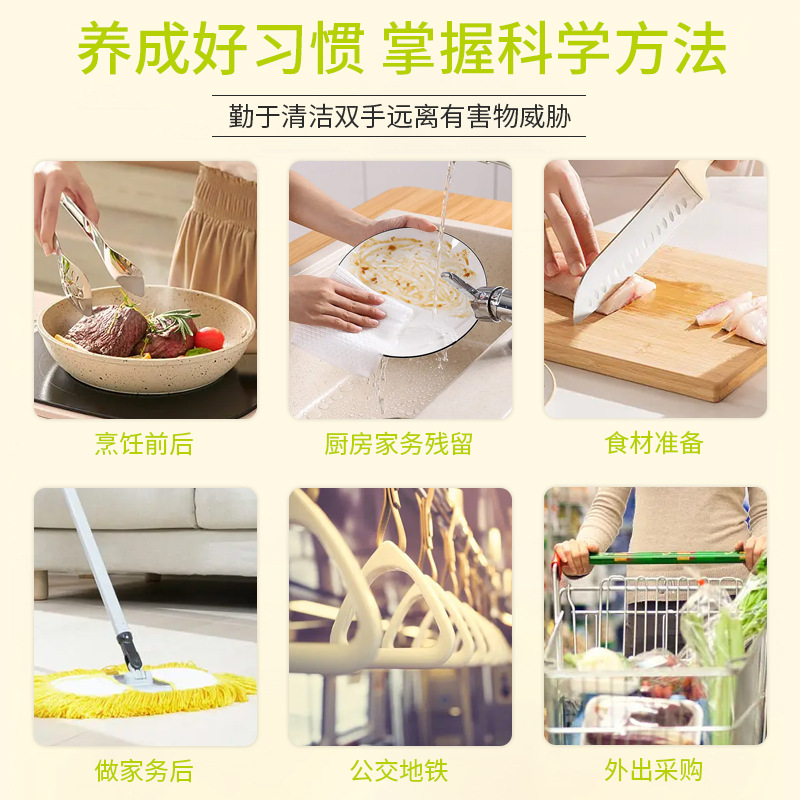 养成好习惯 掌握科学方法

勤于清洁双手远离有害物威胁

烹饪前后

厨房家务残留

食材准备

做家务后

公交地铁

外出采购