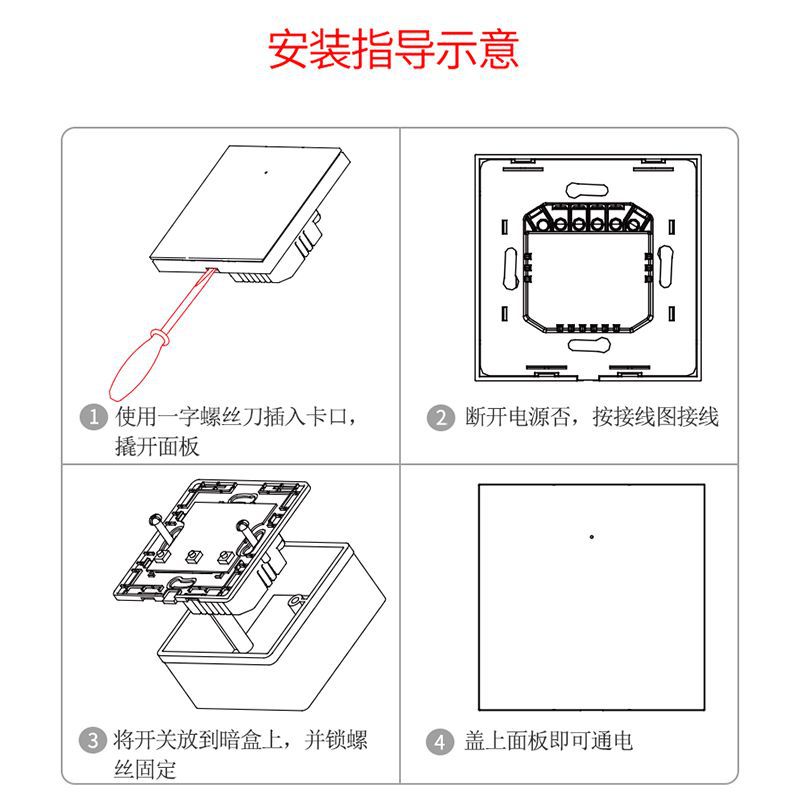 安装指导示意

1 使用一字螺丝刀插入卡口，撬开面板

2 断开电源否，按接线图接线

3 将开关放到暗盒上，并锁螺丝固定

4 盖上面板即可通电