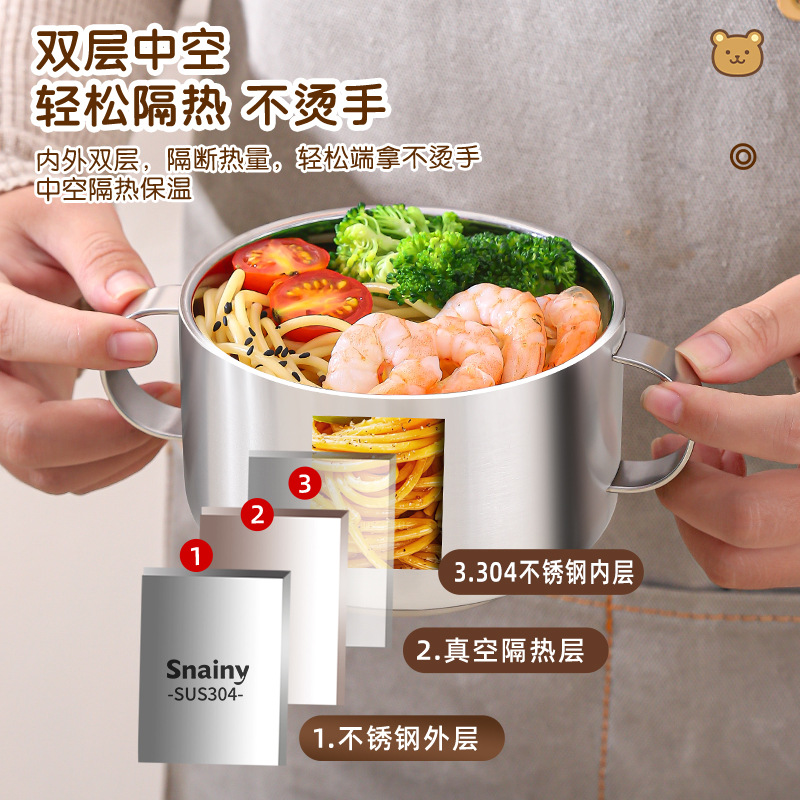 双层中空
轻松隔热 不烫手

内外双层，隔断热量，轻松端拿不烫手
中空隔热保温

3

2

1

Snainy
-SUS304-

3.304不锈钢内层

2.真空隔热层

1.不锈钢外层