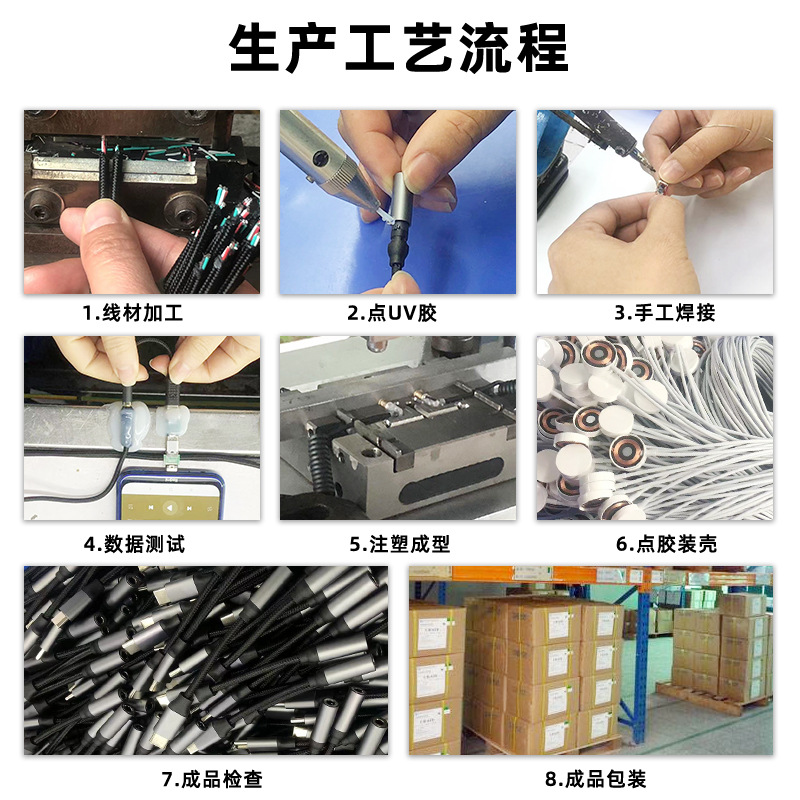 生产工艺流程

1.线材加工

2.点UV胶

3.手工焊接

4.数据测试

5.注塑成型

6.点胶装壳

7.成品检查

8.成品包装