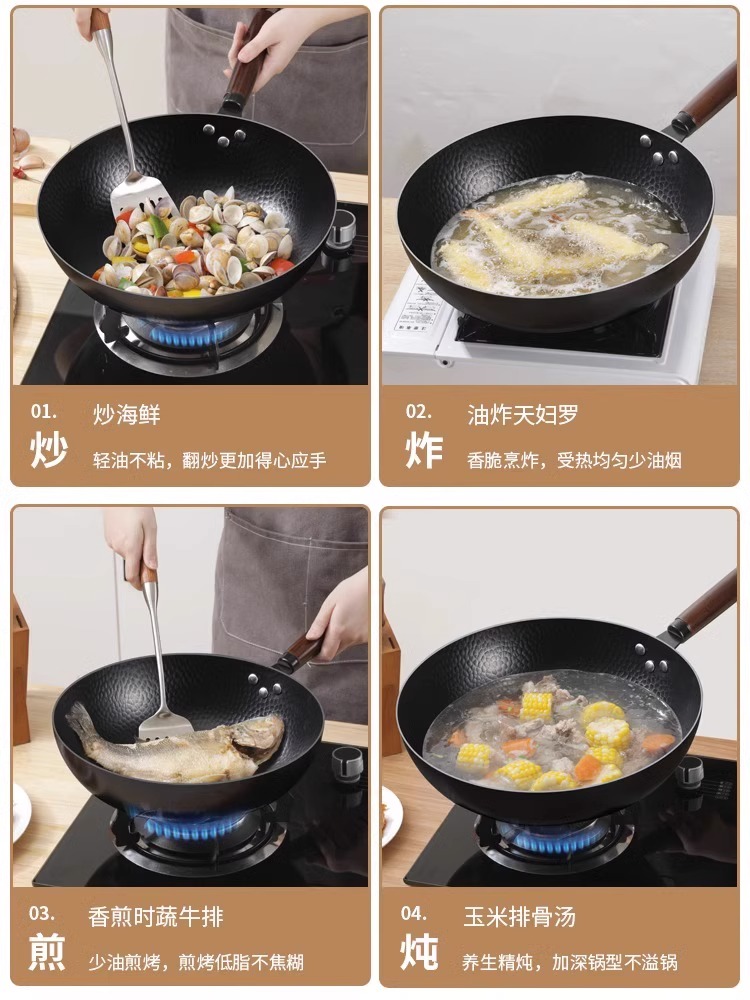 01.
炒
炒海鲜
轻油不粘，翻炒更加得心应手

02.
炸
油炸天妇罗
香脆烹炸，受热均匀少油烟

03.
煎
香煎时蔬牛排
少油煎烤，煎烤低脂不焦糊

04.
炖
玉米排骨汤
养生精炖，加深锅型不溢锅