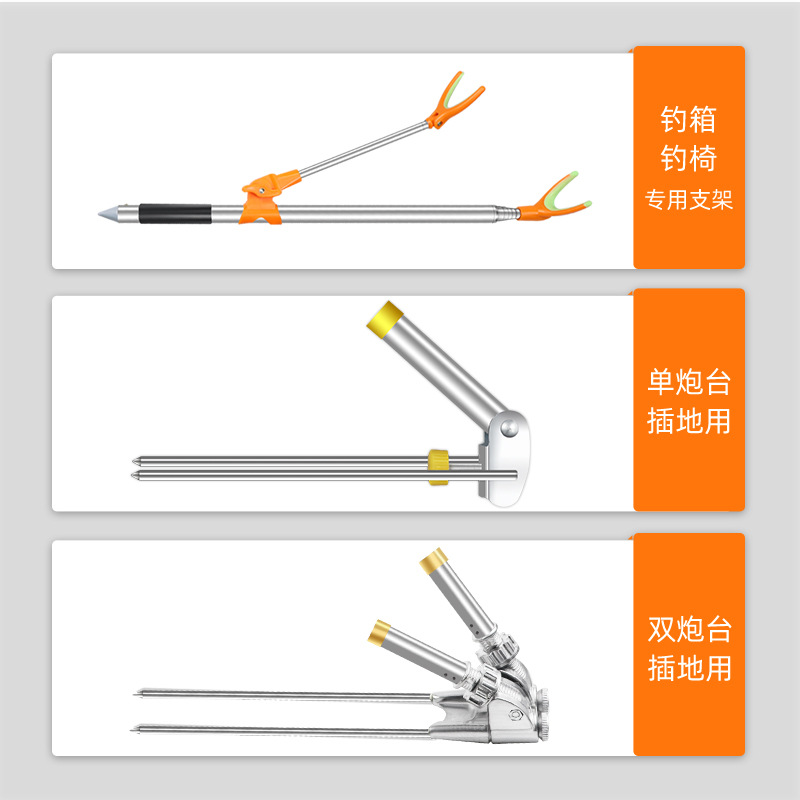 钓箱
钓椅
专用支架

单炮台
插地用

双炮台
插地用