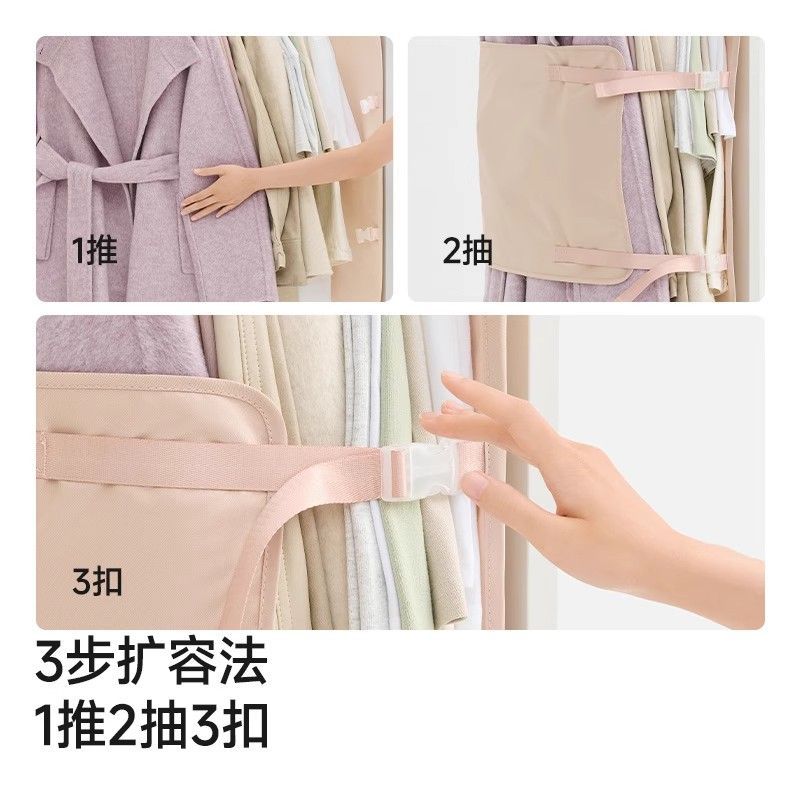 1推

2抽

3扣

3步扩容法
1推2抽3扣