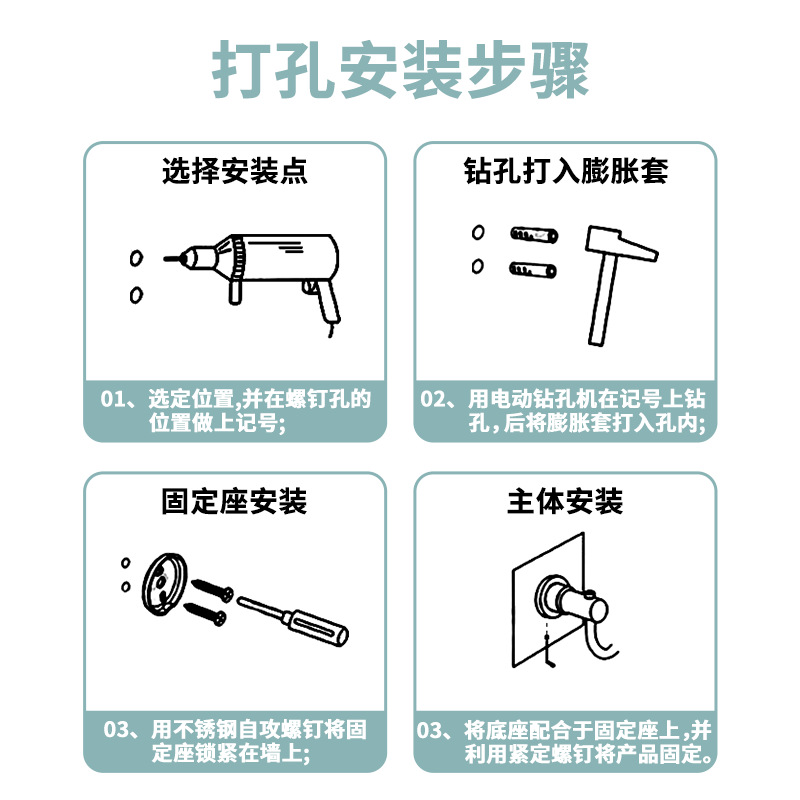 打孔安装步骤

选择安装点

01、选定位置,并在螺钉孔的位置做上记号;

钻孔打入膨胀套

02、用电动钻孔机在记号上钻孔,后将膨胀套打入孔内;

固定座安装

03、用不锈钢自攻螺钉将固定座锁紧在墙上;

主体安装

03、将底座配合于固定座上,并利用紧定螺钉将产品固定。