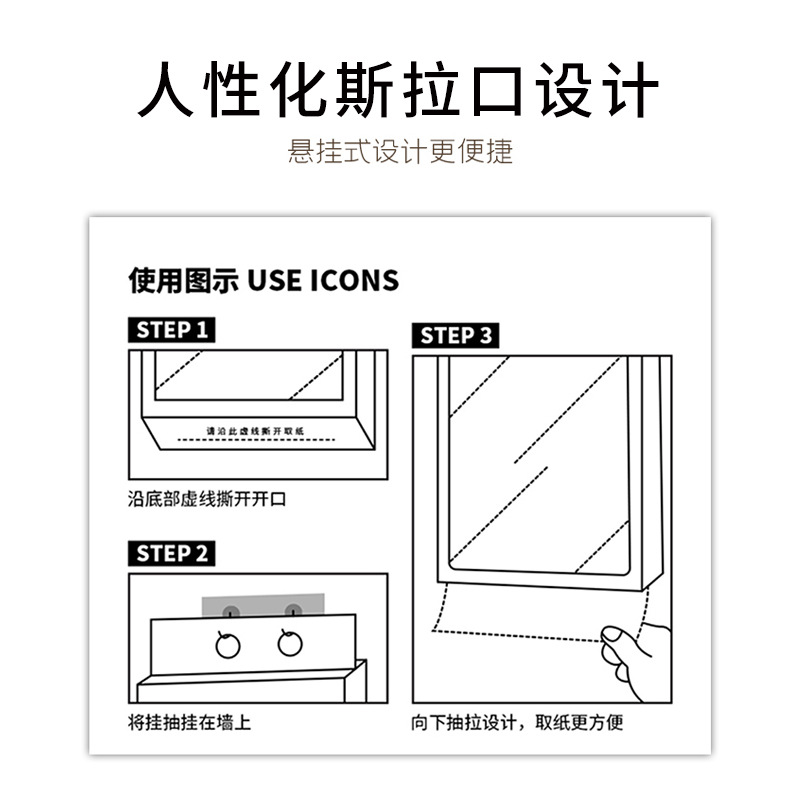 人性化斯拉口设计

悬挂式设计更便捷

使用图示 USE ICONS

STEP 1

请沿此虚线撕开取纸

沿底部虚线撕开开口

STEP 2

将挂抽挂在墙上

STEP 3

向下抽拉设计，取纸更方便