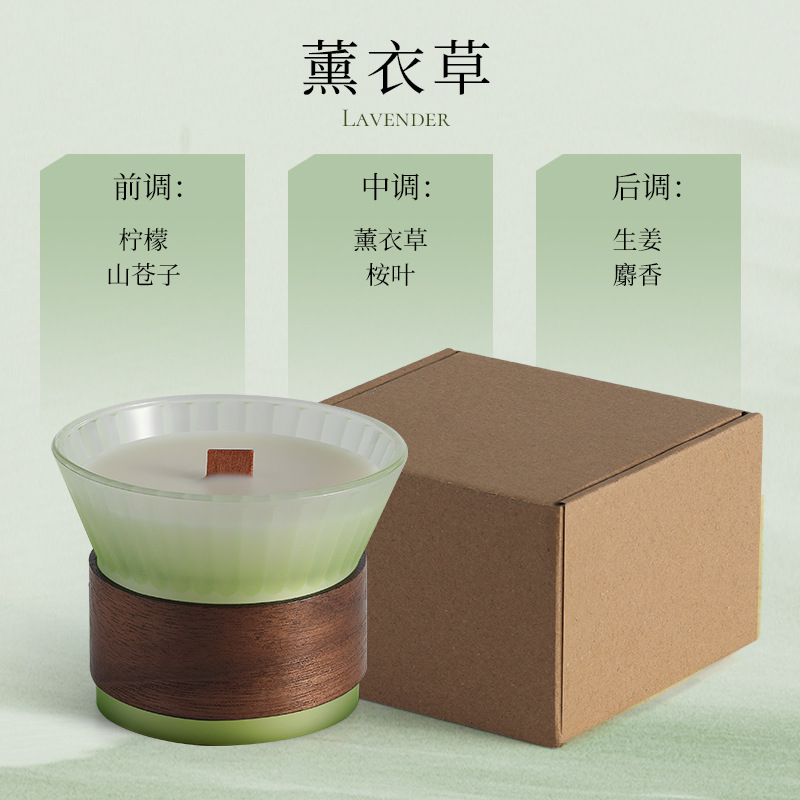 薰衣草
LAVENDER

前调:
柠檬
山苍子

中调:
薰衣草
桉叶

后调:
生姜
麝香